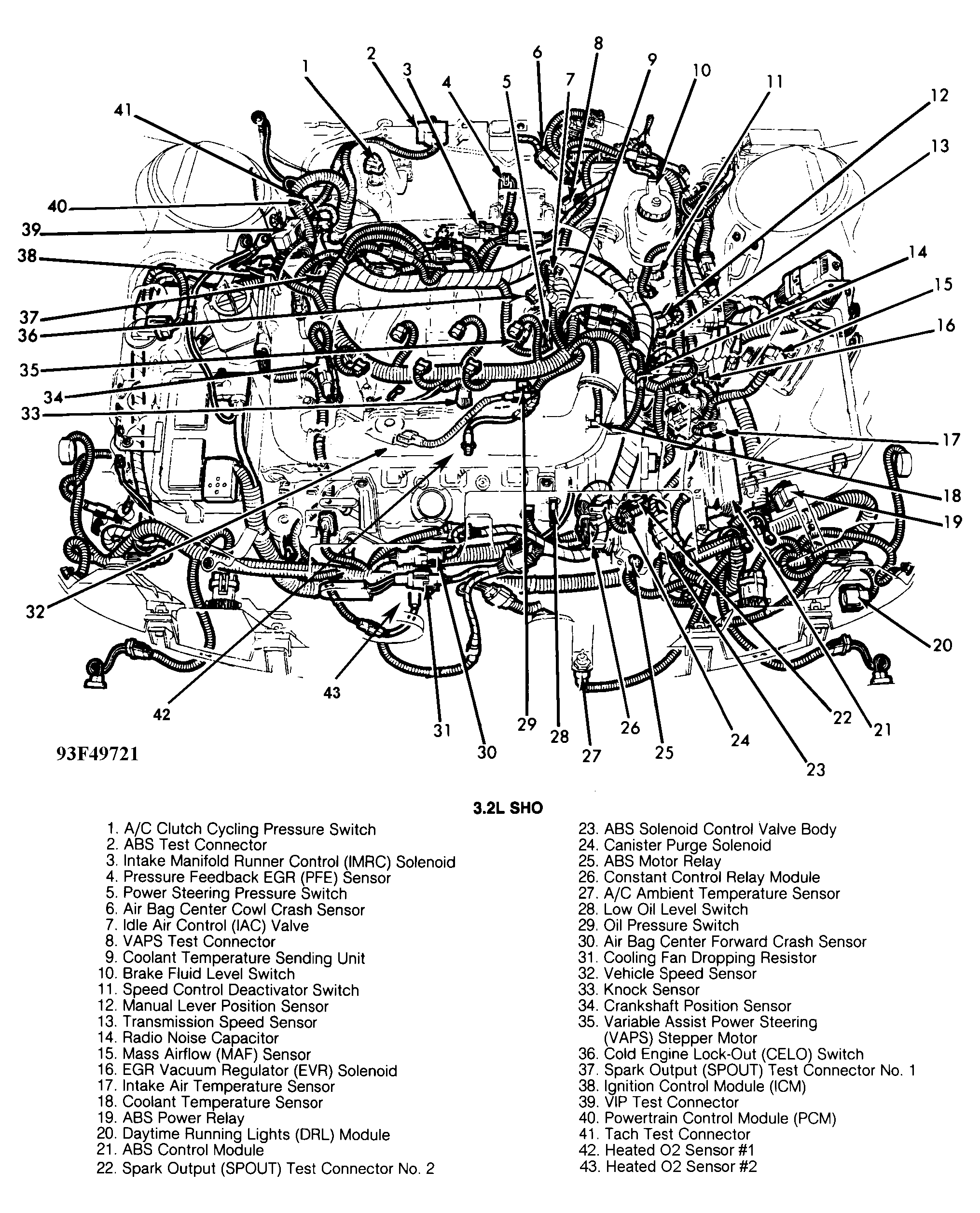 1 2 3 4 5 6 7 8 9 10 11 12 13 14 15 16 17 18 19 20 21 22 23 24 25 26 27 28 29 30 31 32 33 34 35 36 37 38 39 40 41 42 43

93F49721

3.2L SHO

1. A/C Clutch Cycling Pressure Switch
2. ABS Test Connector
3. Intake Manifold Runner Control (IMRC) Solenoid
4. Pressure Feedback EGR (PFE) Sensor
5. Power Steering Pressure Switch
6. Air Bag Center Cowl Crash Sensor
7. Idle Air Control (IAC) Valve
8. VAPS Test Connector
9. Coolant Temperature Sending Unit
10. Brake Fluid Level Switch
11. Speed Control Deactivator Switch
12. Manual Lever Position Sensor
13. Transmission Speed Sensor
14. Radio Noise Capacitor
15. Mass Airflow (MAF) Sensor
16. EGR Vacuum Regulator (EVR) Solenoid
17. Intake Air Temperature Sensor
18. Coolant Temperature Sensor
19. ABS Power Relay
20. Daytime Running Lights (DRL) Module
21. ABS Control Module
22. Spark Output (SPOUT) Test Connector No. 2
23. ABS Solenoid Control Valve Body
24. Canister Purge Solenoid
25. ABS Motor Relay
26. Constant Control Relay Module
27. A/C Ambient Temperature Sensor
28. Low Oil Level Switch
29. Oil Pressure Switch
30. Air Bag Center Forward Crash Sensor
31. Cooling Fan Dropping Resistor
32. Vehicle Speed Sensor
33. Knock Sensor
34. Crankshaft Position Sensor
35. Variable Assist Power Steering (VAPS) Stepper Motor
36. Cold Engine Lock-Out (CELO) Switch
37. Spark Output (SPOUT) Test Connector No. 1
38. Ignition Control Module (ICM)
39. VIP Test Connector
40. Powertrain Control Module (PCM)
41. Tach Test Connector
42. Heated O2 Sensor #1
43. Heated O2 Sensor #2