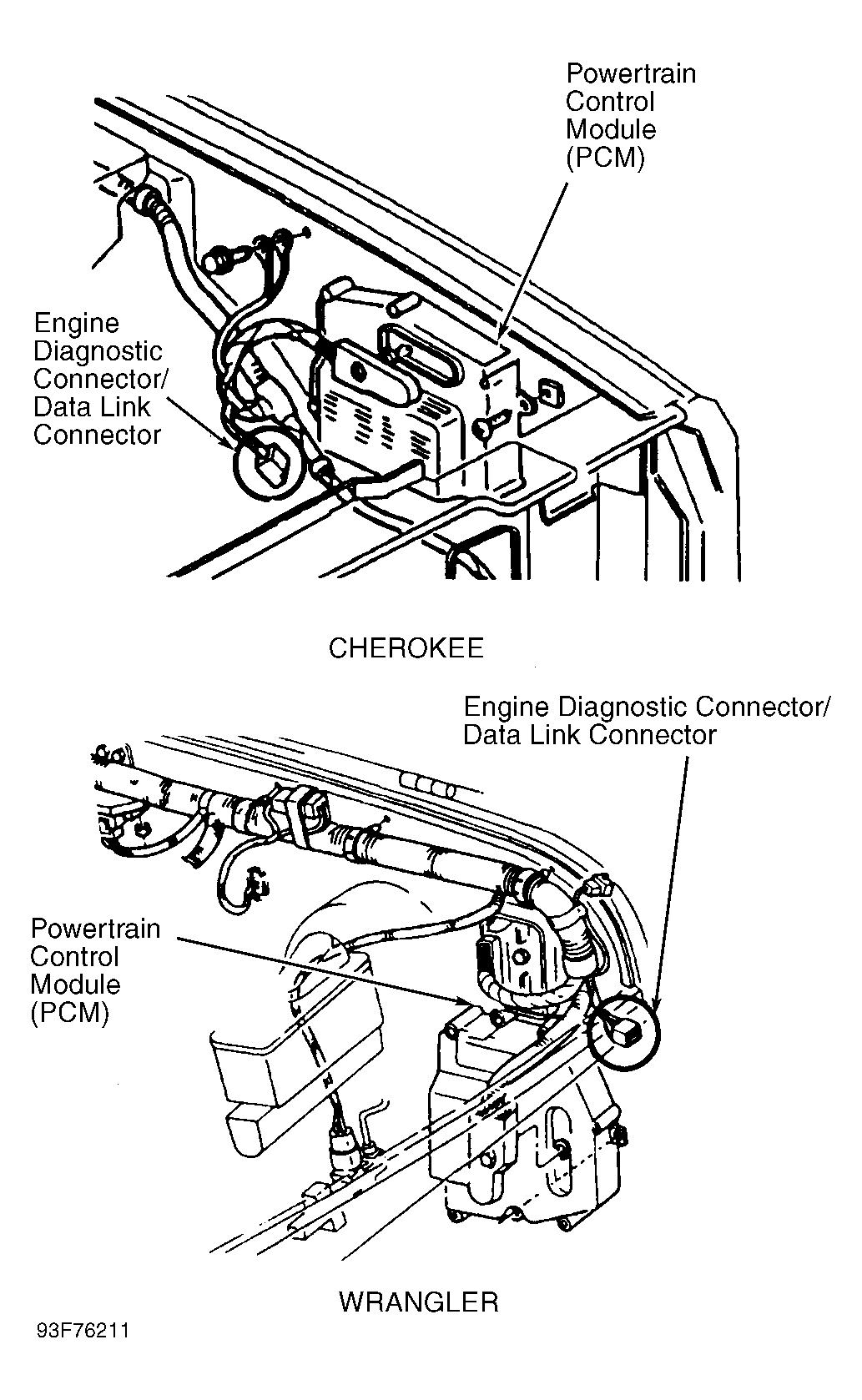 Powertrain Control Module (PCM)

Engine Diagnostic Connector/ Data Link Connector

CHEROKEE

Engine Diagnostic Connector/ Data Link Connector

Powertrain Control Module (PCM)

WRANGLER

93F76211