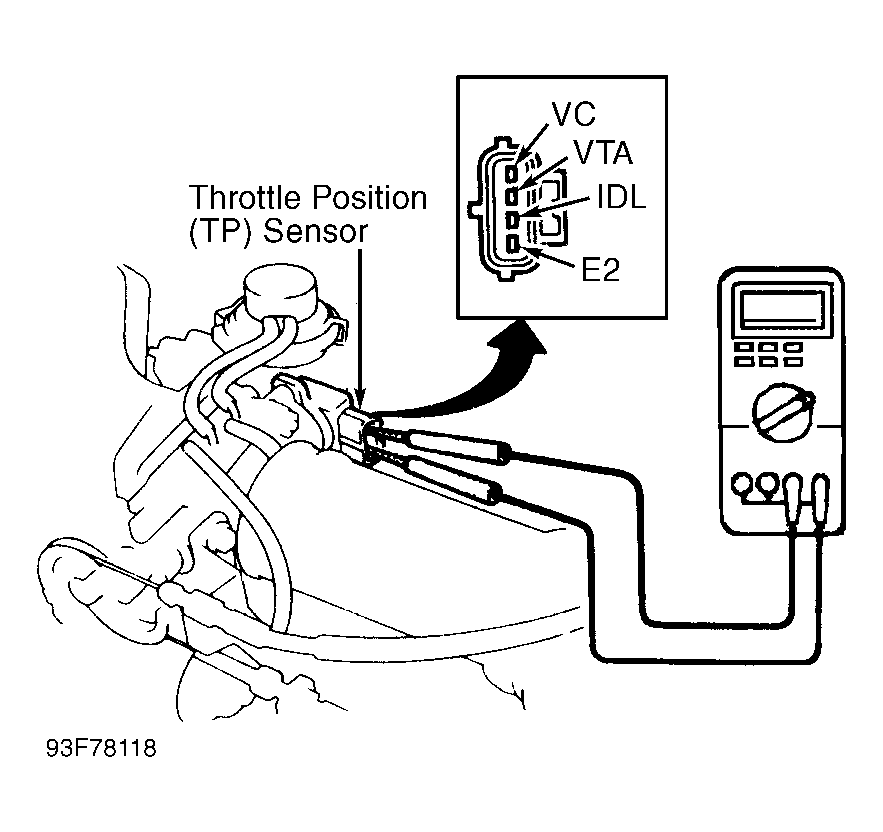 Throttle Position (TP) Sensor

VC
VTA
IDL
E2

93F78118