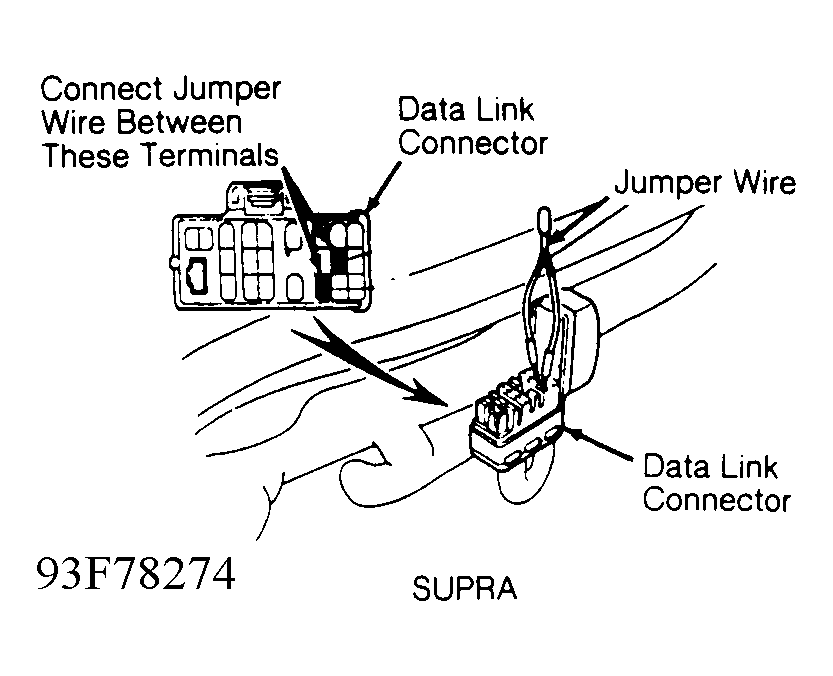 Connect Jumper Wire Between These Terminals

Data Link Connector

Jumper Wire

Data Link Connector

93F78274

SUPRA