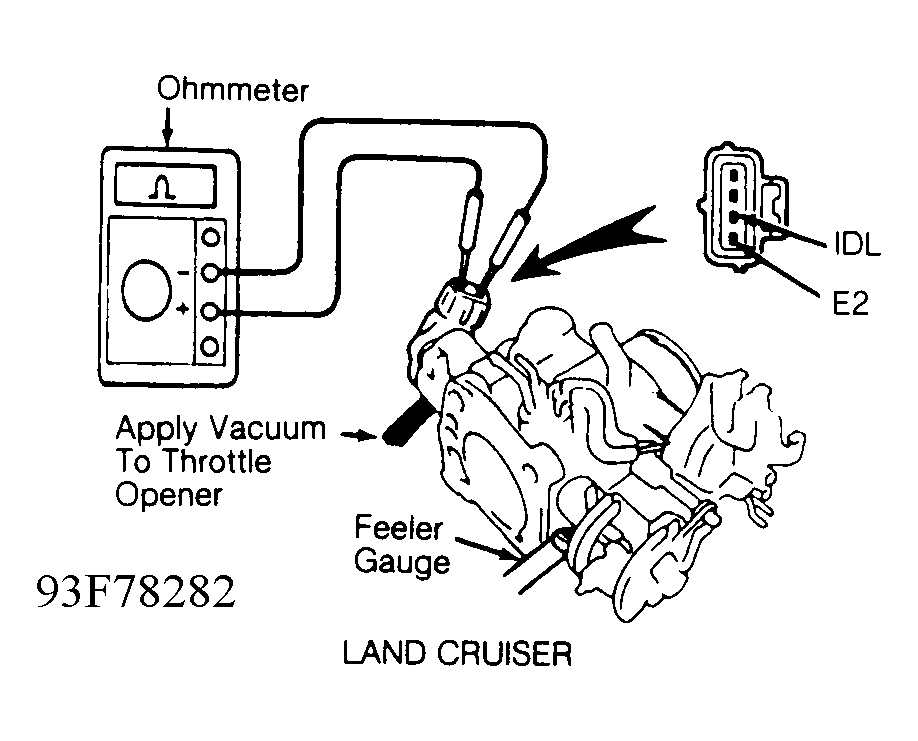 Ohmmeter

Ω

−

+

IDL

E2

Apply Vacuum To Throttle Opener

Feeler Gauge

93F78282

LAND CRUISER