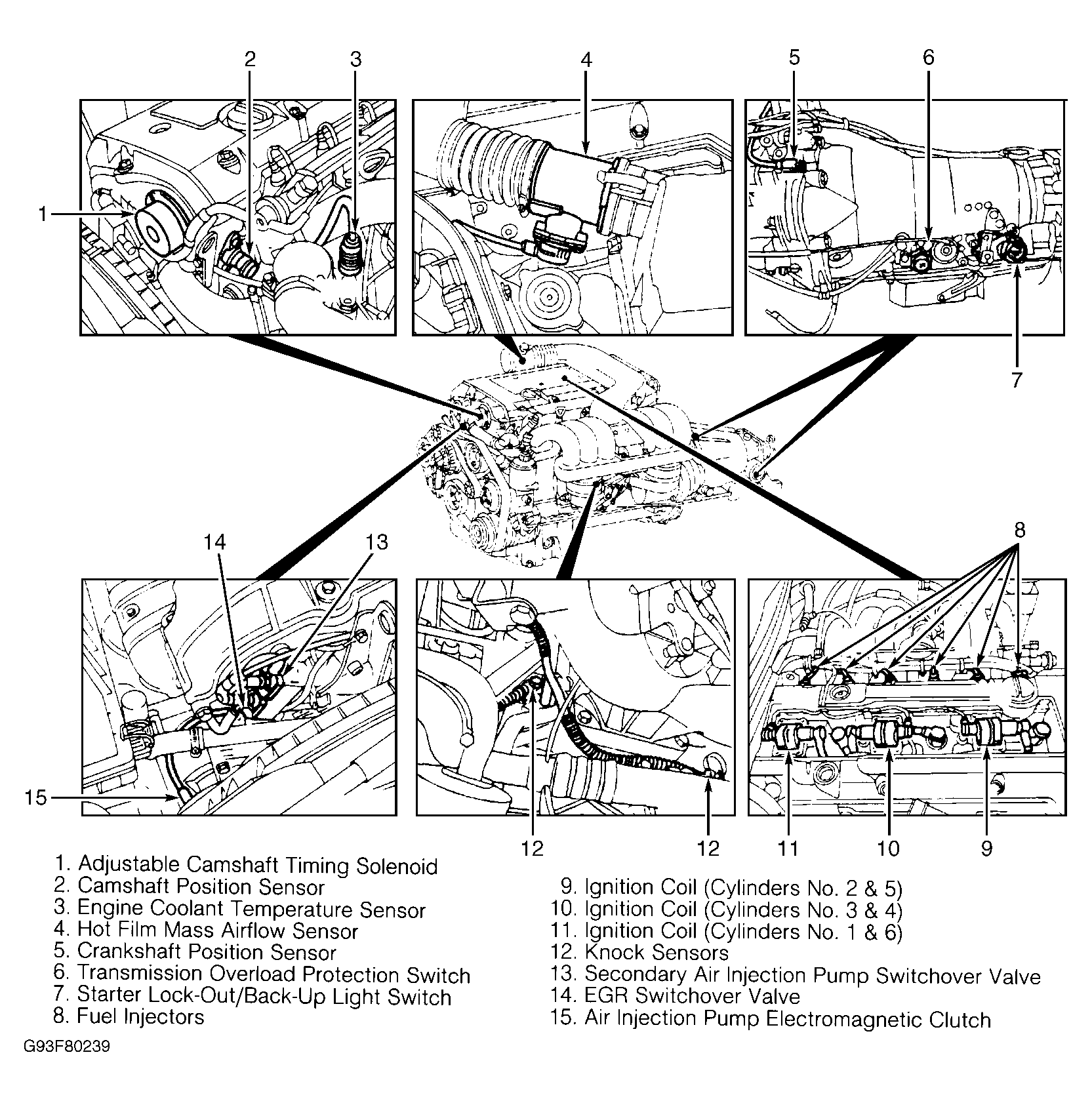 2
3
4
5
6
1
7
14
13
8
15
12
12
11
10
9

1. Adjustable Camshaft Timing Solenoid
2. Camshaft Position Sensor
3. Engine Coolant Temperature Sensor
4. Hot Film Mass Airflow Sensor
5. Crankshaft Position Sensor
6. Transmission Overload Protection Switch
7. Starter Lock-Out/Back-Up Light Switch
8. Fuel Injectors

9. Ignition Coil (Cylinders No. 2 & 5)
10. Ignition Coil (Cylinders No. 3 & 4)
11. Ignition Coil (Cylinders No. 1 & 6)
12. Knock Sensors
13. Secondary Air Injection Pump Switchover Valve
14. EGR Switchover Valve
15. Air Injection Pump Electromagnetic Clutch

G93F80239