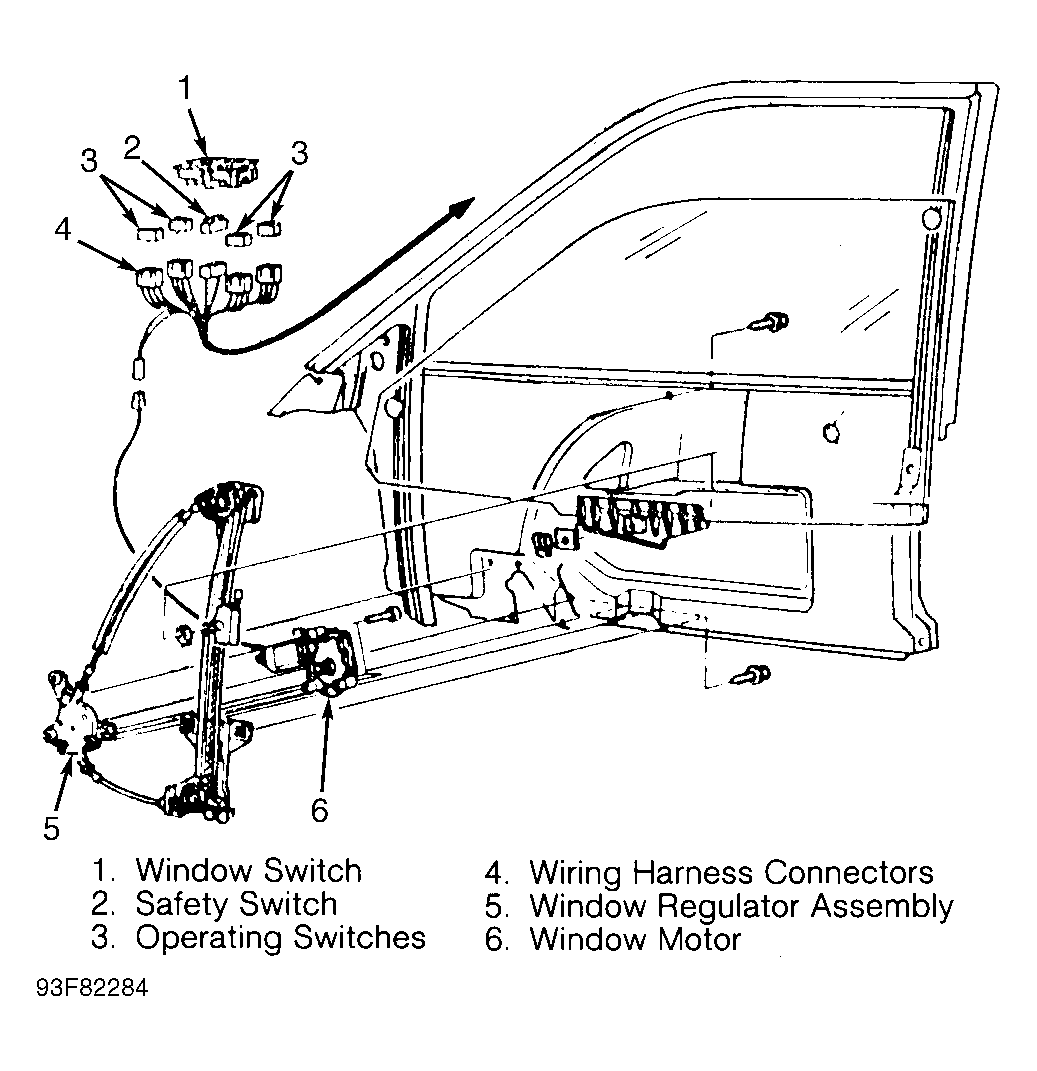 1
3 2 3
4
5
6

1. Window Switch
2. Safety Switch
3. Operating Switches

4. Wiring Harness Connectors
5. Window Regulator Assembly
6. Window Motor

93F82284