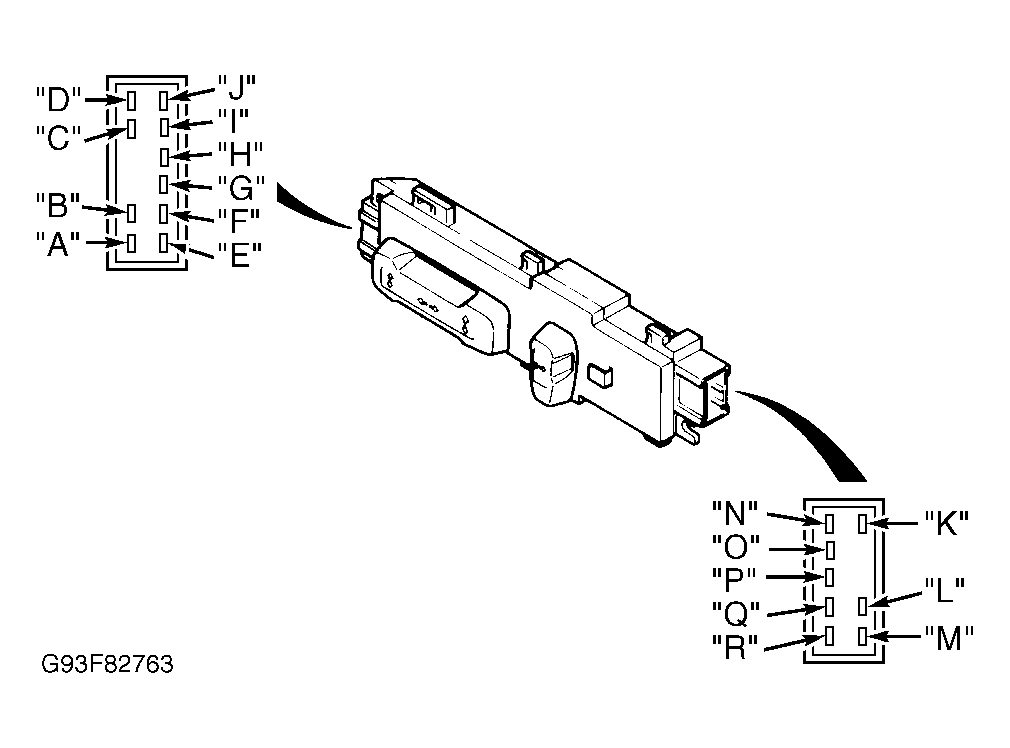 "D"
"C"
"B"
"A"
"J"
"I"
"H"
"G"
"F"
"E"

"N"
"O"
"P"
"Q"
"R"
"K"
"L"
"M"

G93F82763