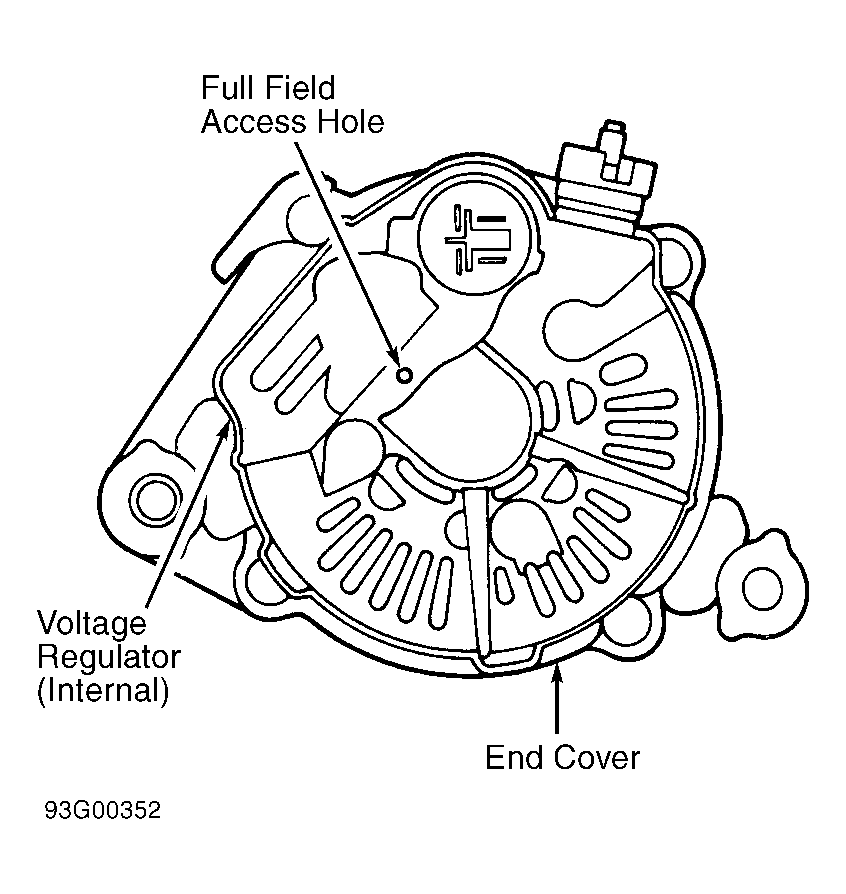 Full Field
Access Hole

Voltage
Regulator
(Internal)

End Cover

93G00352