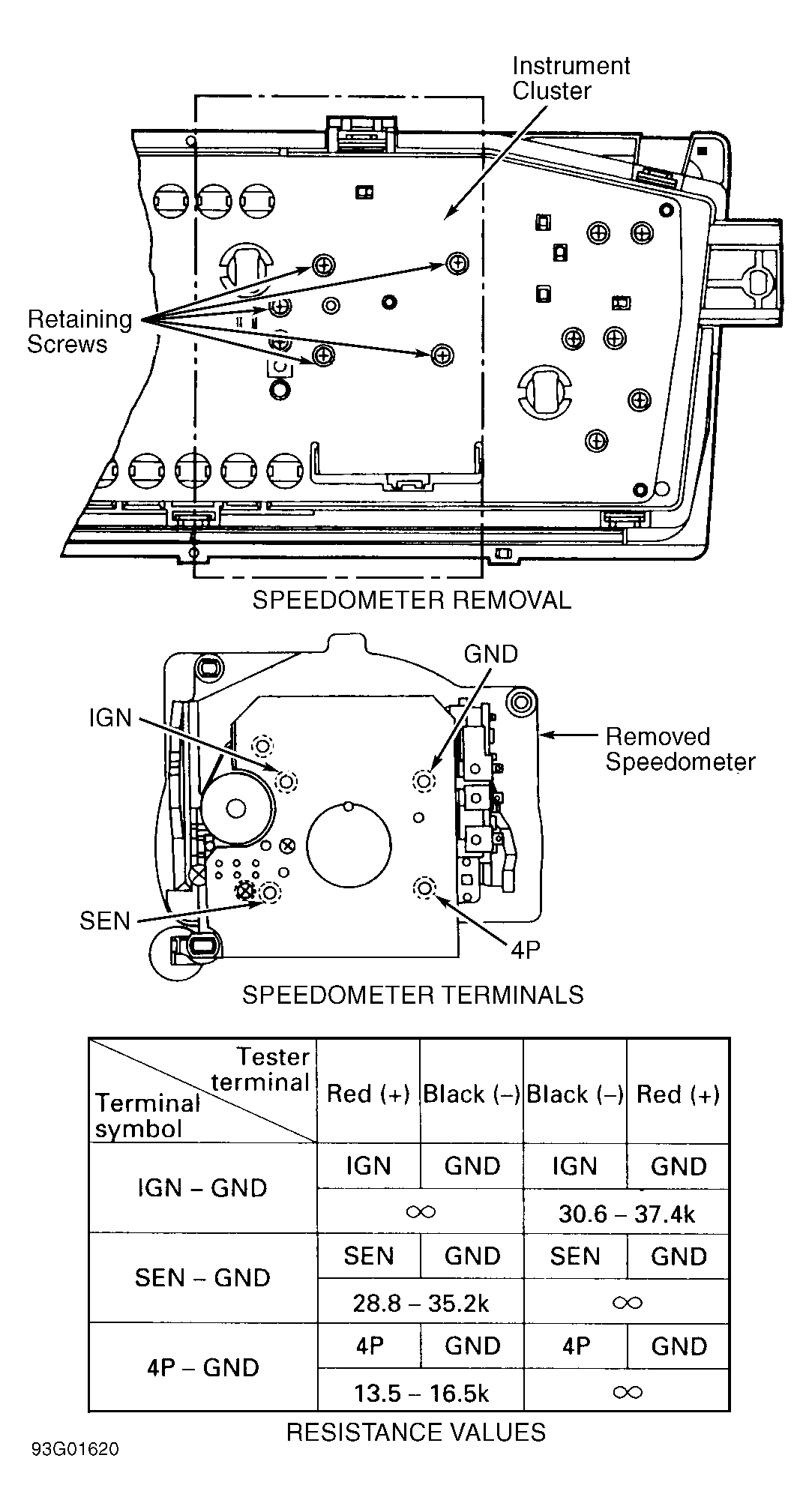 Instrument Cluster

Retaining Screws

SPEEDOMETER REMOVAL

GND

IGN

Removed Speedometer

SEN

4P

SPEEDOMETER TERMINALS

| Tester terminal / Terminal symbol | Red (+) | Black (–) | Black (–) | Red (+) |
|---|---|---|---|---|
| IGN – GND | IGN | GND | IGN | GND |
| | $\infty$ | | 30.6 – 37.4k | |
| SEN – GND | SEN | GND | SEN | GND |
| | 28.8 – 35.2k | | $\infty$ | |
| 4P – GND | 4P | GND | 4P | GND |
| | 13.5 – 16.5k | | $\infty$ | |

RESISTANCE VALUES

93G01620