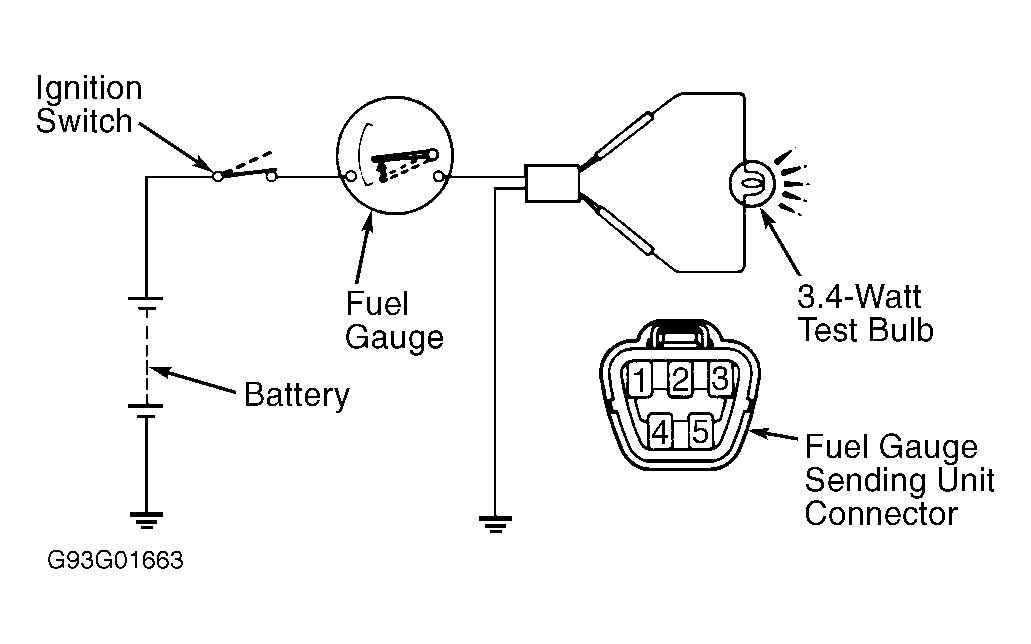 Ignition Switch

Fuel Gauge

3.4-Watt Test Bulb

Battery

1 2 3
4 5

Fuel Gauge Sending Unit Connector

G93G01663