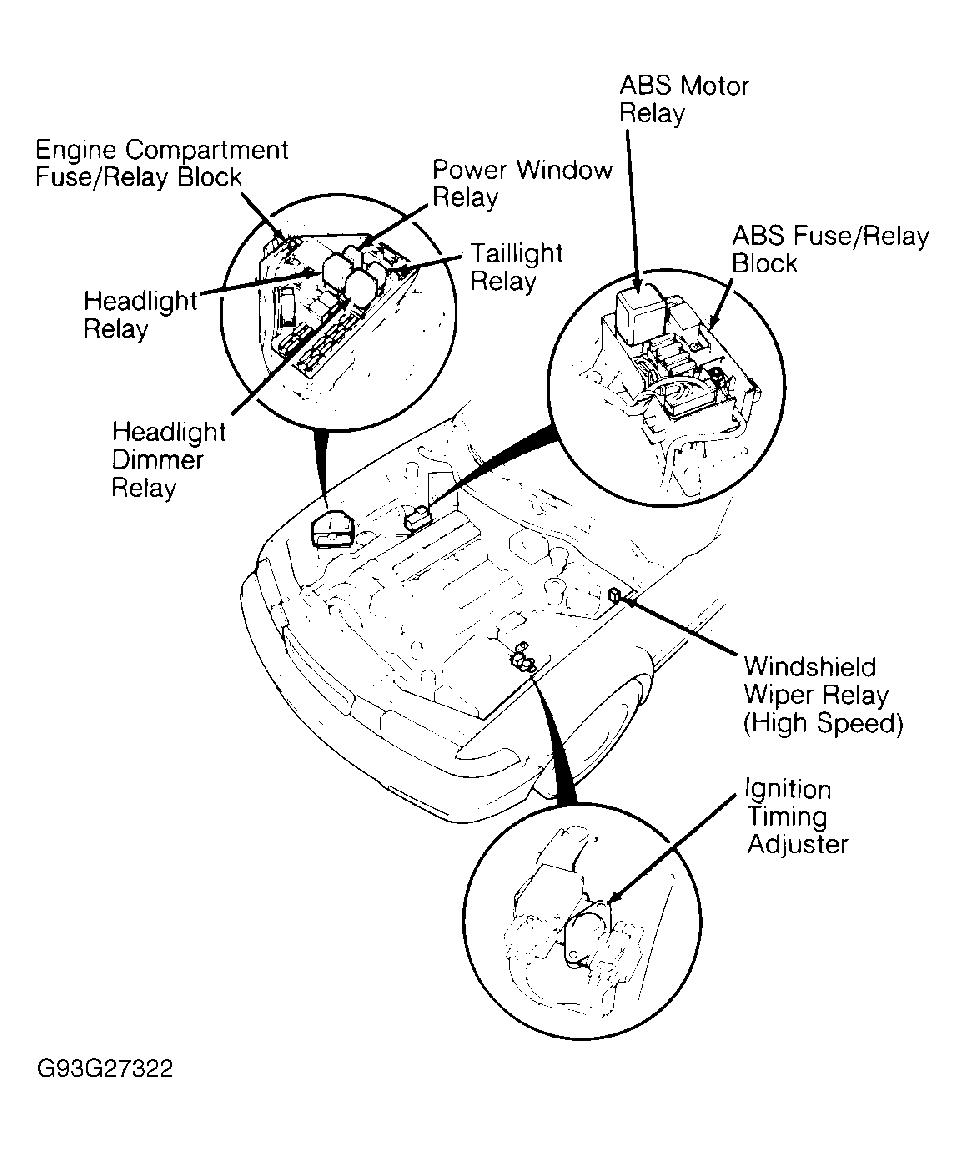 ABS Motor Relay

Engine Compartment Fuse/Relay Block

Power Window Relay

Taillight Relay

ABS Fuse/Relay Block

Headlight Relay

Headlight Dimmer Relay

Windshield Wiper Relay (High Speed)

Ignition Timing Adjuster

G93G27322