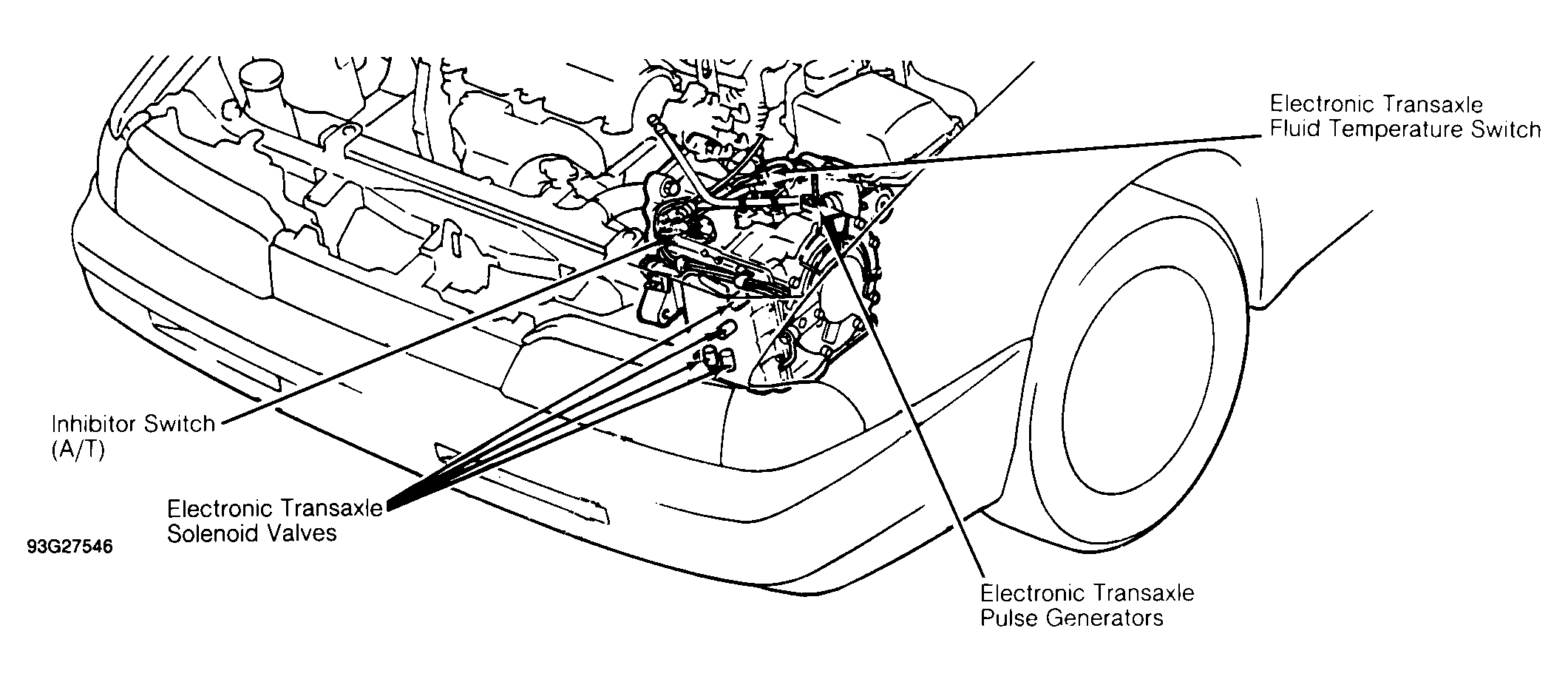 Electronic Transaxle
Fluid Temperature Switch

Inhibitor Switch
(A/T)

Electronic Transaxle
Solenoid Valves

93G27546

Electronic Transaxle
Pulse Generators