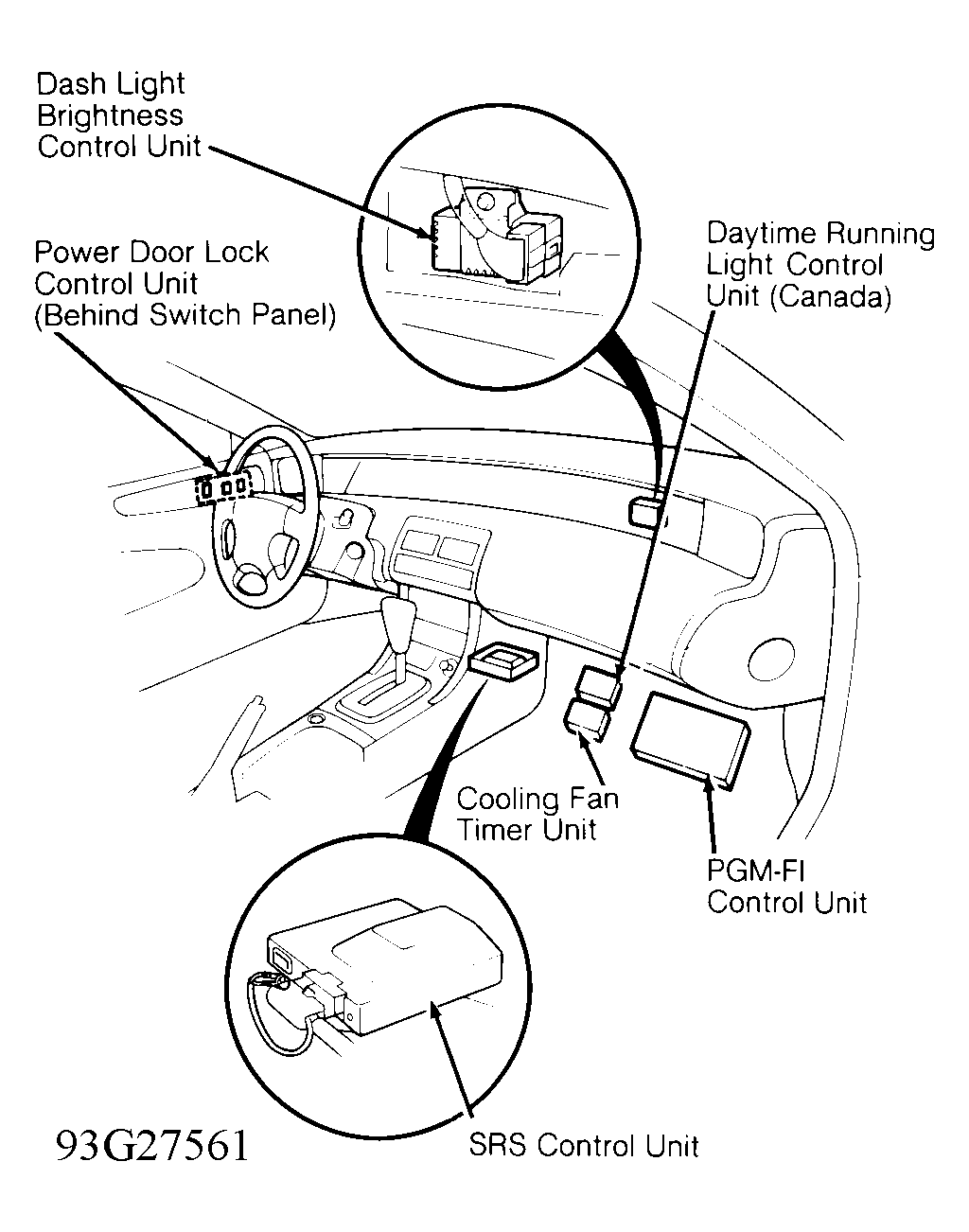 Dash Light Brightness Control Unit

Power Door Lock Control Unit (Behind Switch Panel)

Daytime Running Light Control Unit (Canada)

Cooling Fan Timer Unit

PGM-FI Control Unit

93G27561

SRS Control Unit