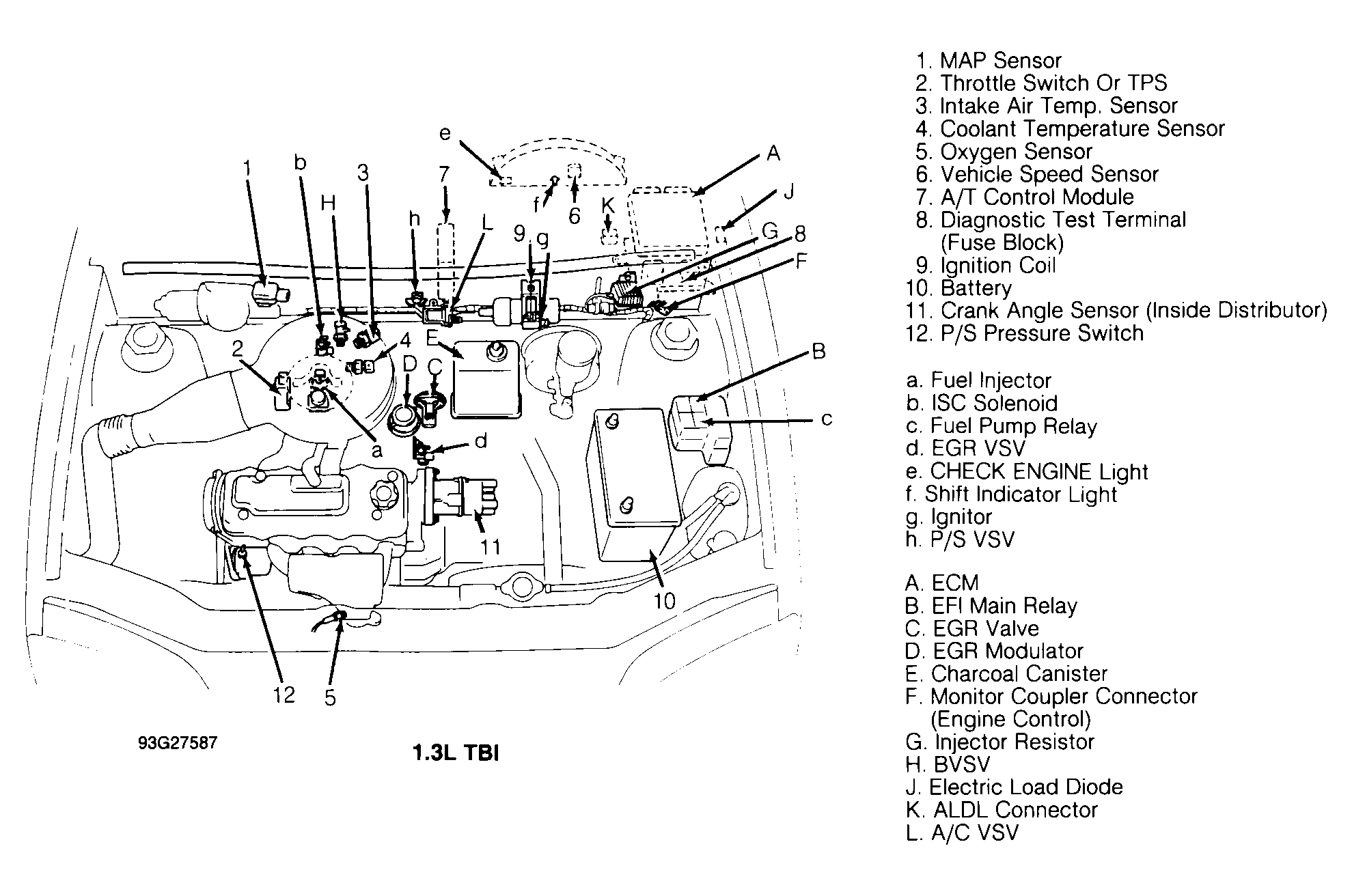 e
A
1
b
3
7
J
H
h
L
f
6
K
9
g
G
8
F
2
4
E
D
C
B
c
a
d
11
10
12
5

93G27587

1.3L TBI

1. MAP Sensor
2. Throttle Switch Or TPS
3. Intake Air Temp. Sensor
4. Coolant Temperature Sensor
5. Oxygen Sensor
6. Vehicle Speed Sensor
7. A/T Control Module
8. Diagnostic Test Terminal (Fuse Block)
9. Ignition Coil
10. Battery
11. Crank Angle Sensor (Inside Distributor)
12. P/S Pressure Switch

a. Fuel Injector
b. ISC Solenoid
c. Fuel Pump Relay
d. EGR VSV
e. CHECK ENGINE Light
f. Shift Indicator Light
g. Ignitor
h. P/S VSV

A. ECM
B. EFI Main Relay
C. EGR Valve
D. EGR Modulator
E. Charcoal Canister
F. Monitor Coupler Connector (Engine Control)
G. Injector Resistor
H. BVSV
J. Electric Load Diode
K. ALDL Connector
L. A/C VSV