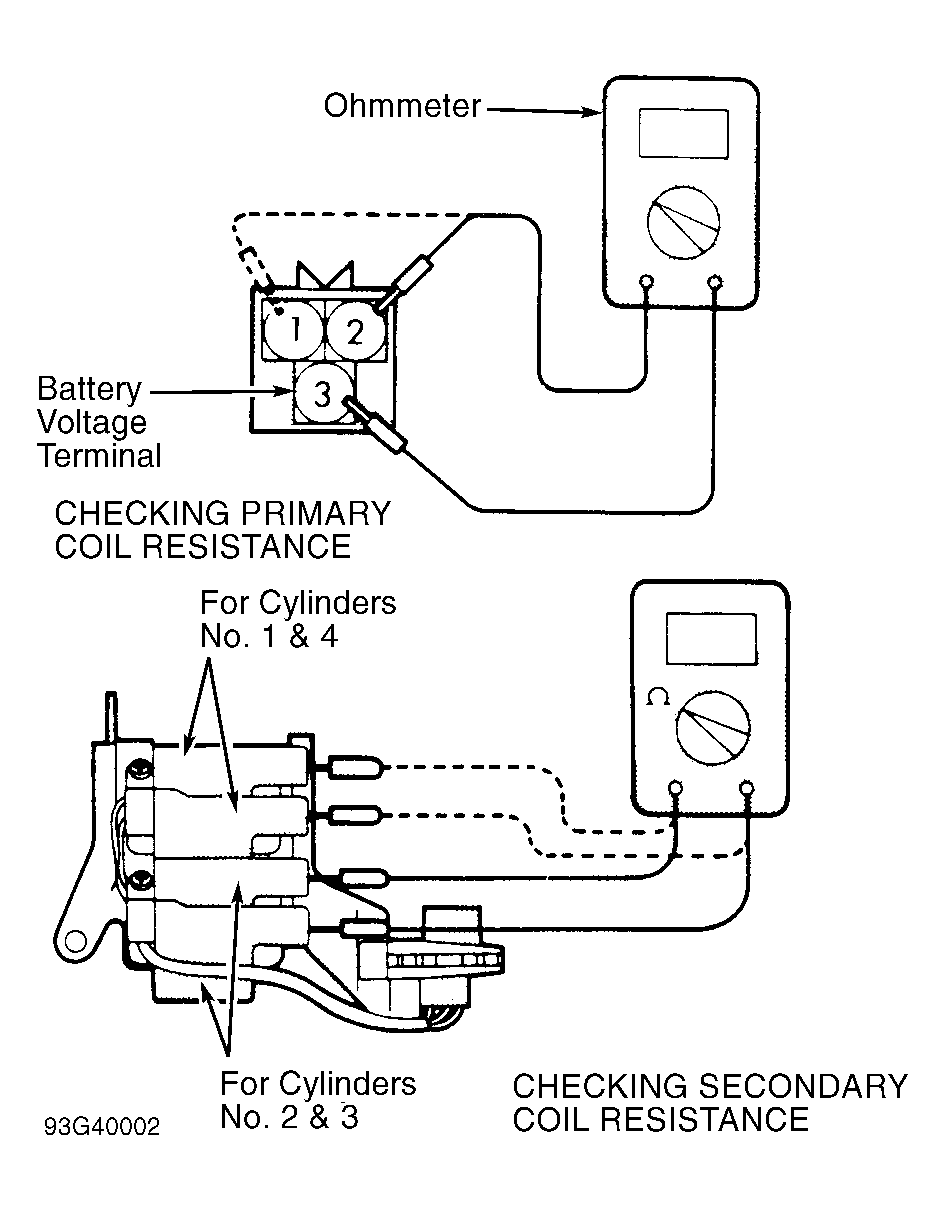 Ohmmeter

1
2
3

Battery Voltage Terminal

CHECKING PRIMARY COIL RESISTANCE

For Cylinders No. 1 & 4

$\Omega$

For Cylinders No. 2 & 3

CHECKING SECONDARY COIL RESISTANCE

93G40002