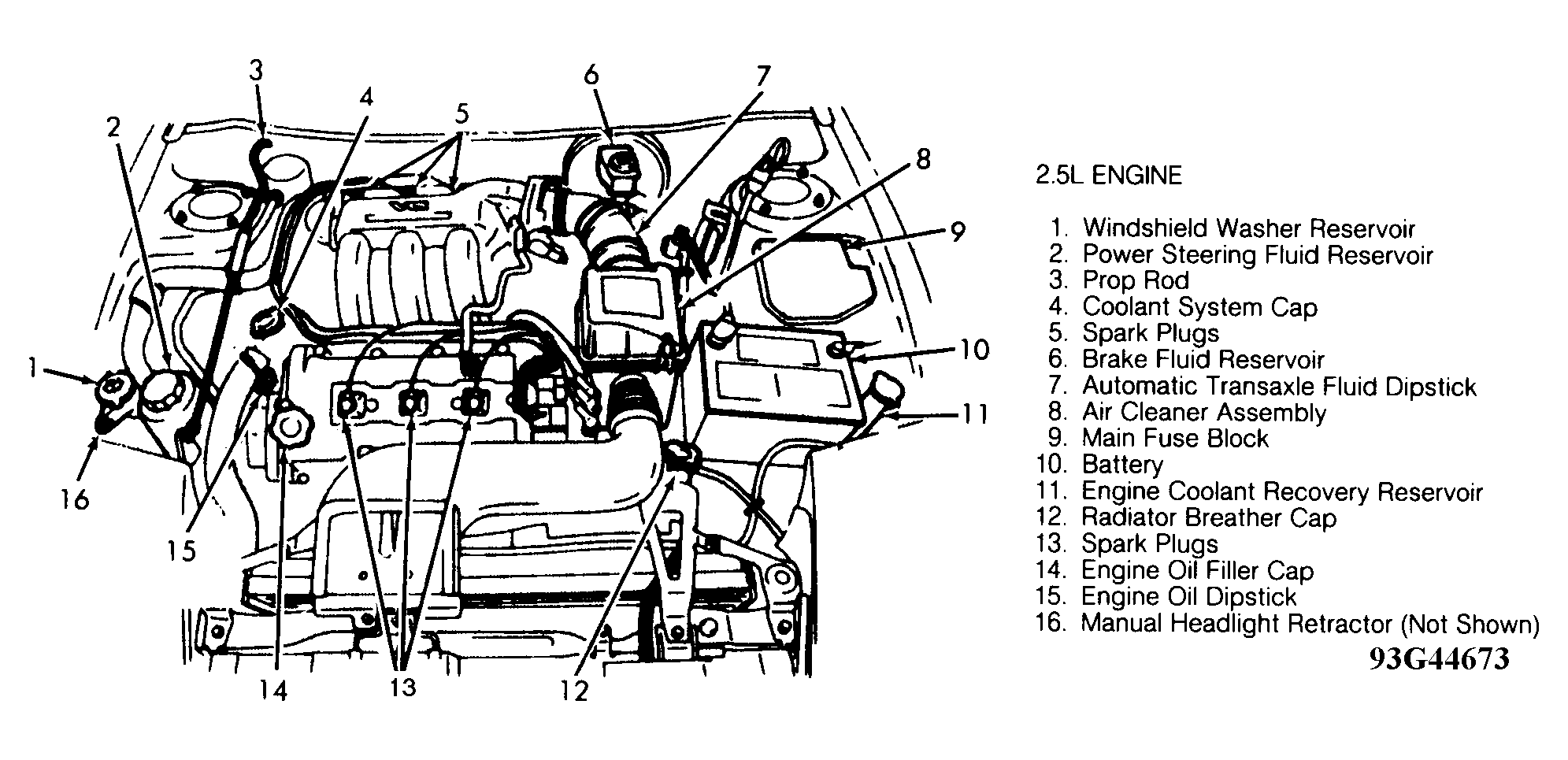 3
2
4
5
6
7
8
9
10
11
1
16
15
14
13
12

2.5L ENGINE

1. Windshield Washer Reservoir
2. Power Steering Fluid Reservoir
3. Prop Rod
4. Coolant System Cap
5. Spark Plugs
6. Brake Fluid Reservoir
7. Automatic Transaxle Fluid Dipstick
8. Air Cleaner Assembly
9. Main Fuse Block
10. Battery
11. Engine Coolant Recovery Reservoir
12. Radiator Breather Cap
13. Spark Plugs
14. Engine Oil Filler Cap
15. Engine Oil Dipstick
16. Manual Headlight Retractor (Not Shown)

93G44673