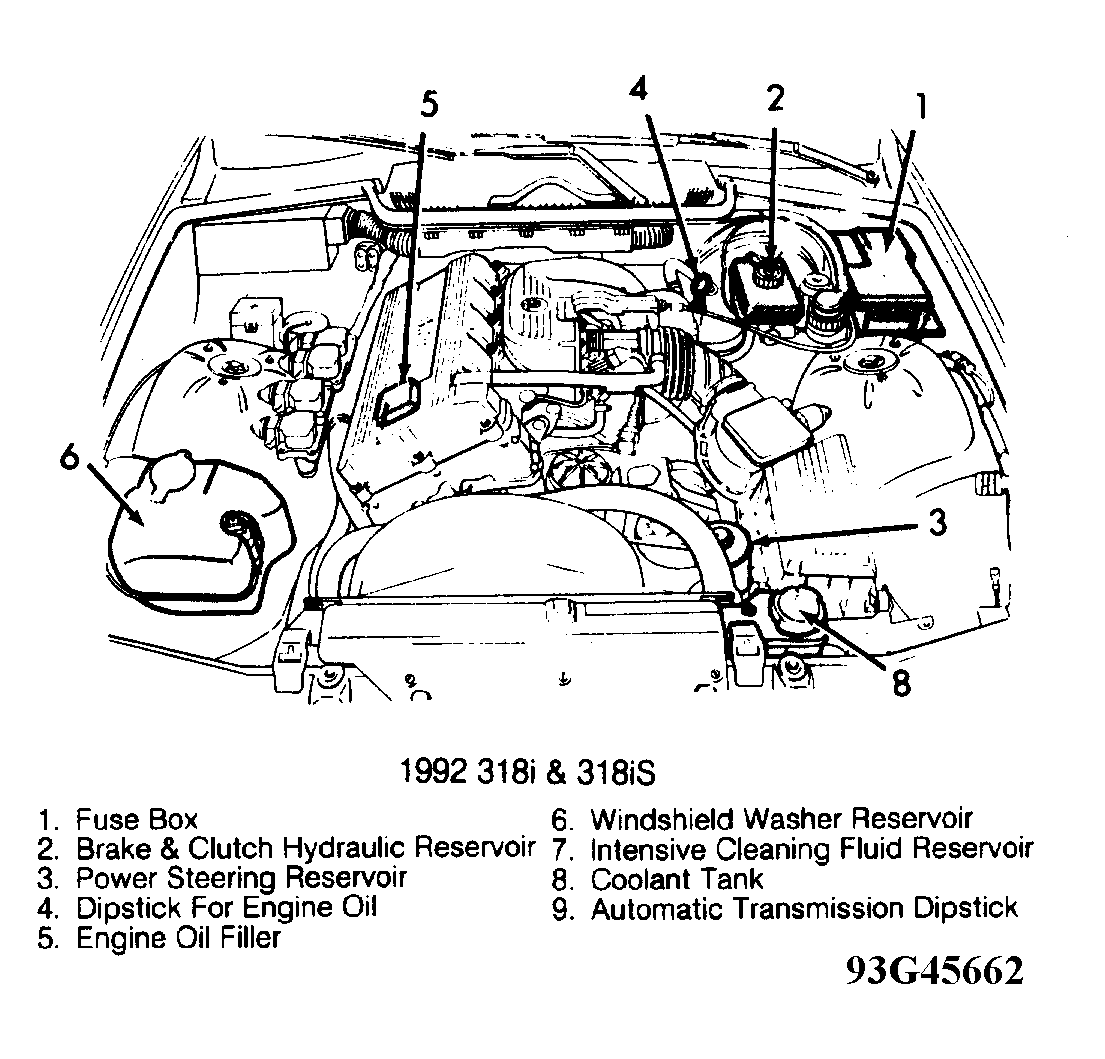 5
4
2
1
6
3
8

1992 318i & 318iS

1. Fuse Box
2. Brake & Clutch Hydraulic Reservoir
3. Power Steering Reservoir
4. Dipstick For Engine Oil
5. Engine Oil Filler

6. Windshield Washer Reservoir
7. Intensive Cleaning Fluid Reservoir
8. Coolant Tank
9. Automatic Transmission Dipstick

93G45662