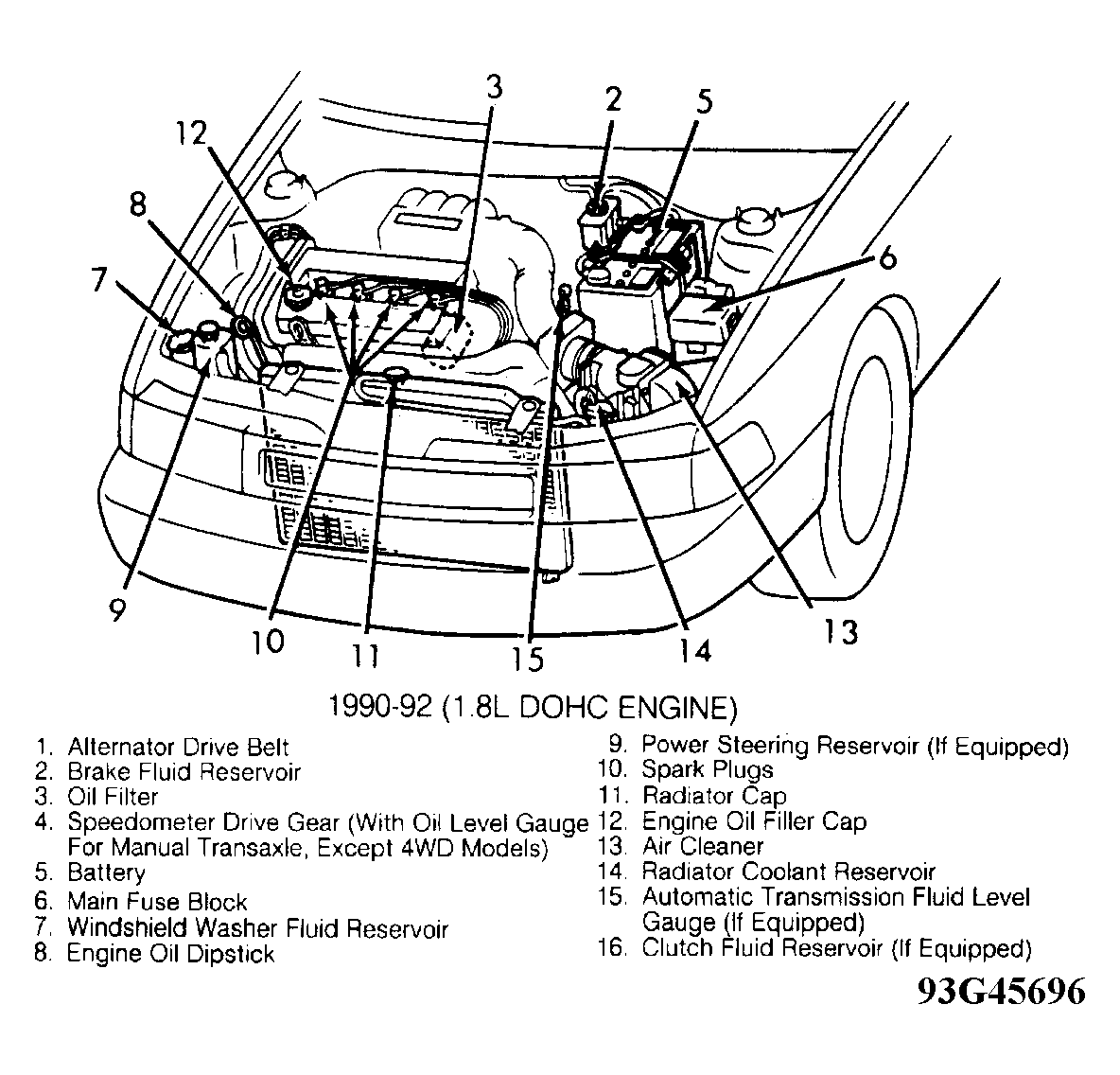 3
2
5
12
8
6
7
9
10
11
15
14
13

1990-92 (1.8L DOHC ENGINE)

1. Alternator Drive Belt
2. Brake Fluid Reservoir
3. Oil Filter
4. Speedometer Drive Gear (With Oil Level Gauge For Manual Transaxle, Except 4WD Models)
5. Battery
6. Main Fuse Block
7. Windshield Washer Fluid Reservoir
8. Engine Oil Dipstick

9. Power Steering Reservoir (If Equipped)
10. Spark Plugs
11. Radiator Cap
12. Engine Oil Filler Cap
13. Air Cleaner
14. Radiator Coolant Reservoir
15. Automatic Transmission Fluid Level Gauge (If Equipped)
16. Clutch Fluid Reservoir (If Equipped)

93G45696