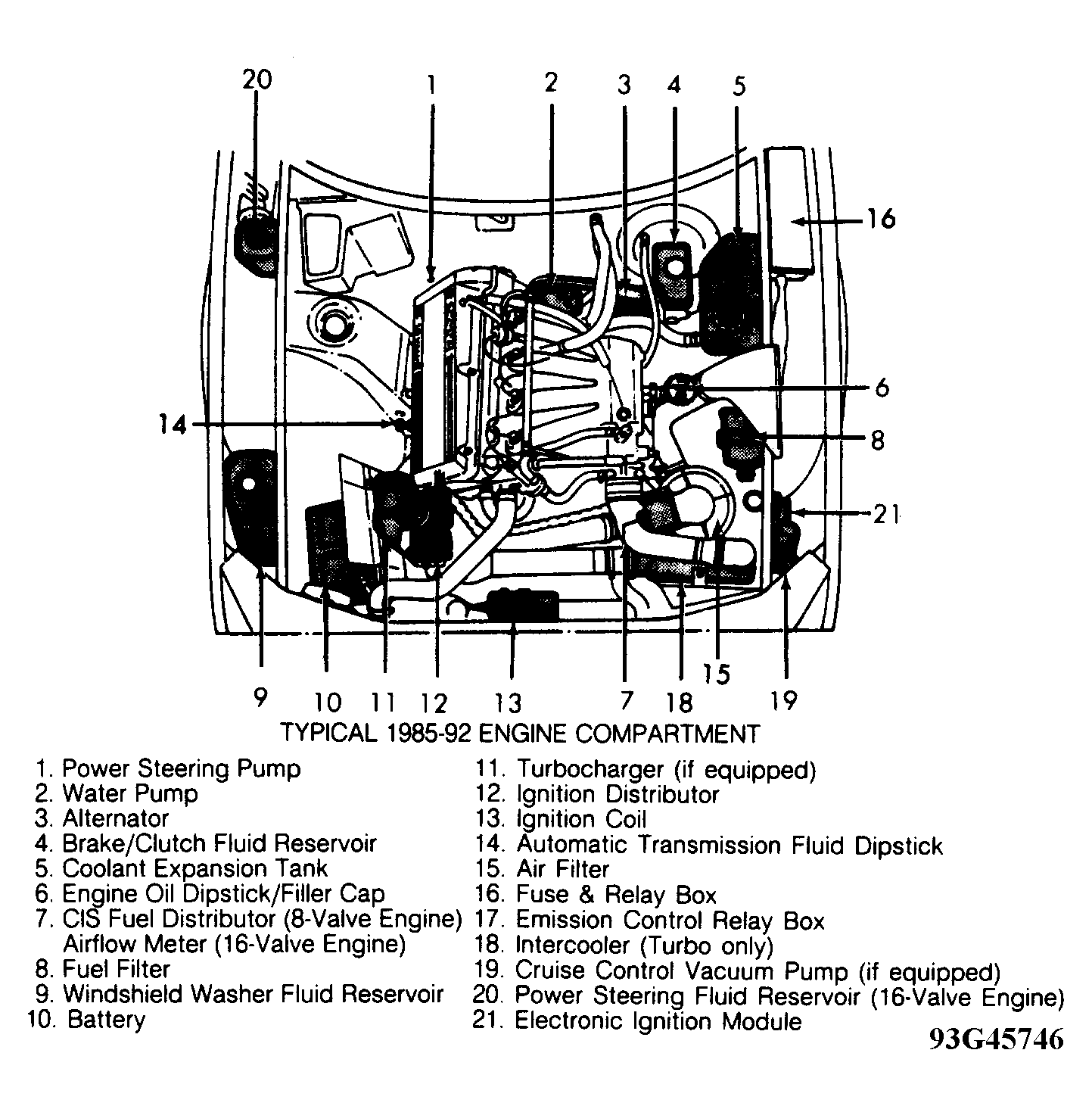 20 1 2 3 4 5

16

6

14

8

21

9 10 11 12 13 7 18 15 19

TYPICAL 1985-92 ENGINE COMPARTMENT

1. Power Steering Pump
2. Water Pump
3. Alternator
4. Brake/Clutch Fluid Reservoir
5. Coolant Expansion Tank
6. Engine Oil Dipstick/Filler Cap
7. CIS Fuel Distributor (8-Valve Engine) Airflow Meter (16-Valve Engine)
8. Fuel Filter
9. Windshield Washer Fluid Reservoir
10. Battery

11. Turbocharger (if equipped)
12. Ignition Distributor
13. Ignition Coil
14. Automatic Transmission Fluid Dipstick
15. Air Filter
16. Fuse & Relay Box
17. Emission Control Relay Box
18. Intercooler (Turbo only)
19. Cruise Control Vacuum Pump (if equipped)
20. Power Steering Fluid Reservoir (16-Valve Engine)
21. Electronic Ignition Module

93G45746