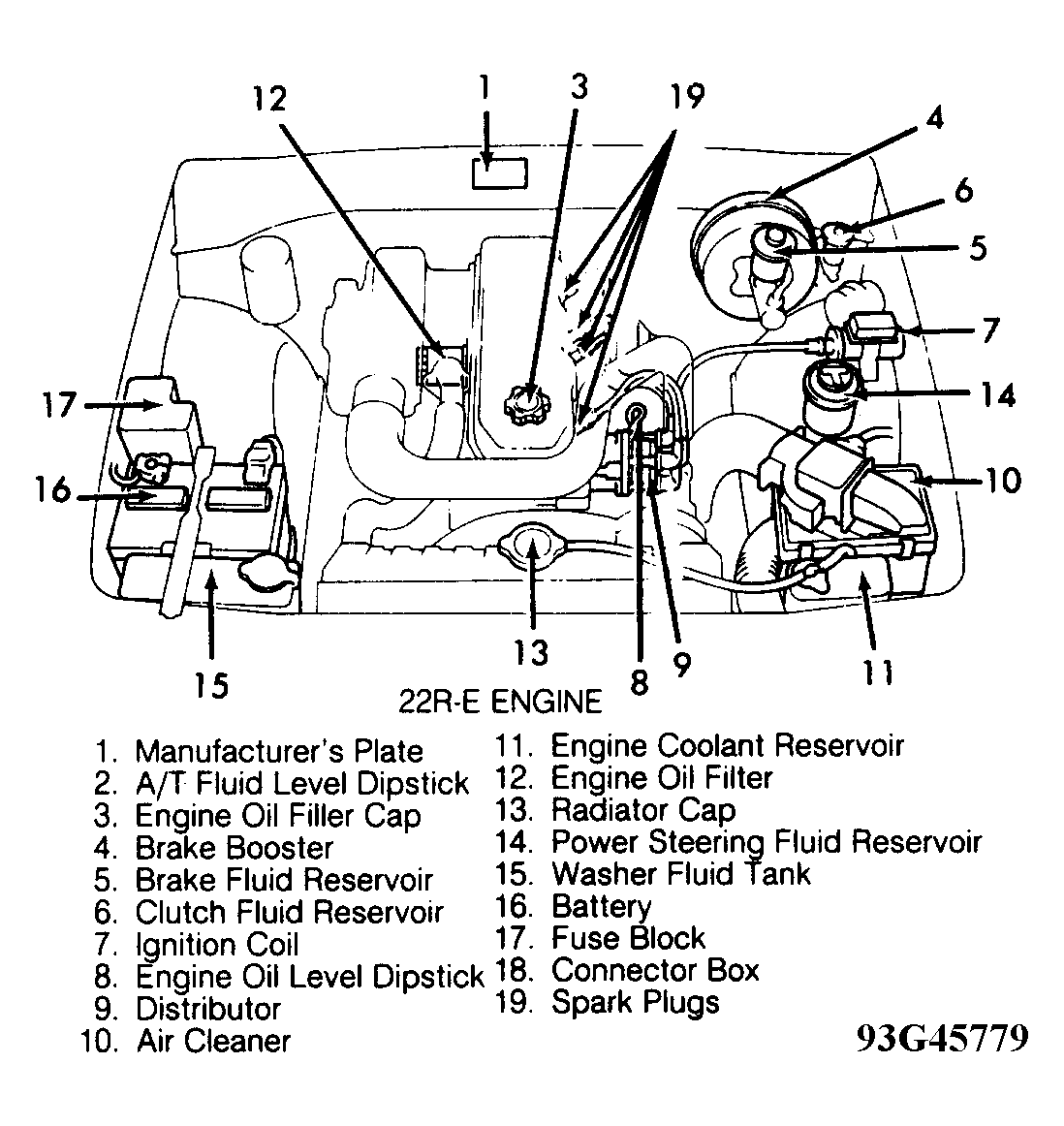 12
1
3
19
4
6
5
7
14
17
16
10
15
13
8
9
11

22R-E ENGINE

1. Manufacturer's Plate
2. A/T Fluid Level Dipstick
3. Engine Oil Filler Cap
4. Brake Booster
5. Brake Fluid Reservoir
6. Clutch Fluid Reservoir
7. Ignition Coil
8. Engine Oil Level Dipstick
9. Distributor
10. Air Cleaner

11. Engine Coolant Reservoir
12. Engine Oil Filter
13. Radiator Cap
14. Power Steering Fluid Reservoir
15. Washer Fluid Tank
16. Battery
17. Fuse Block
18. Connector Box
19. Spark Plugs

93G45779