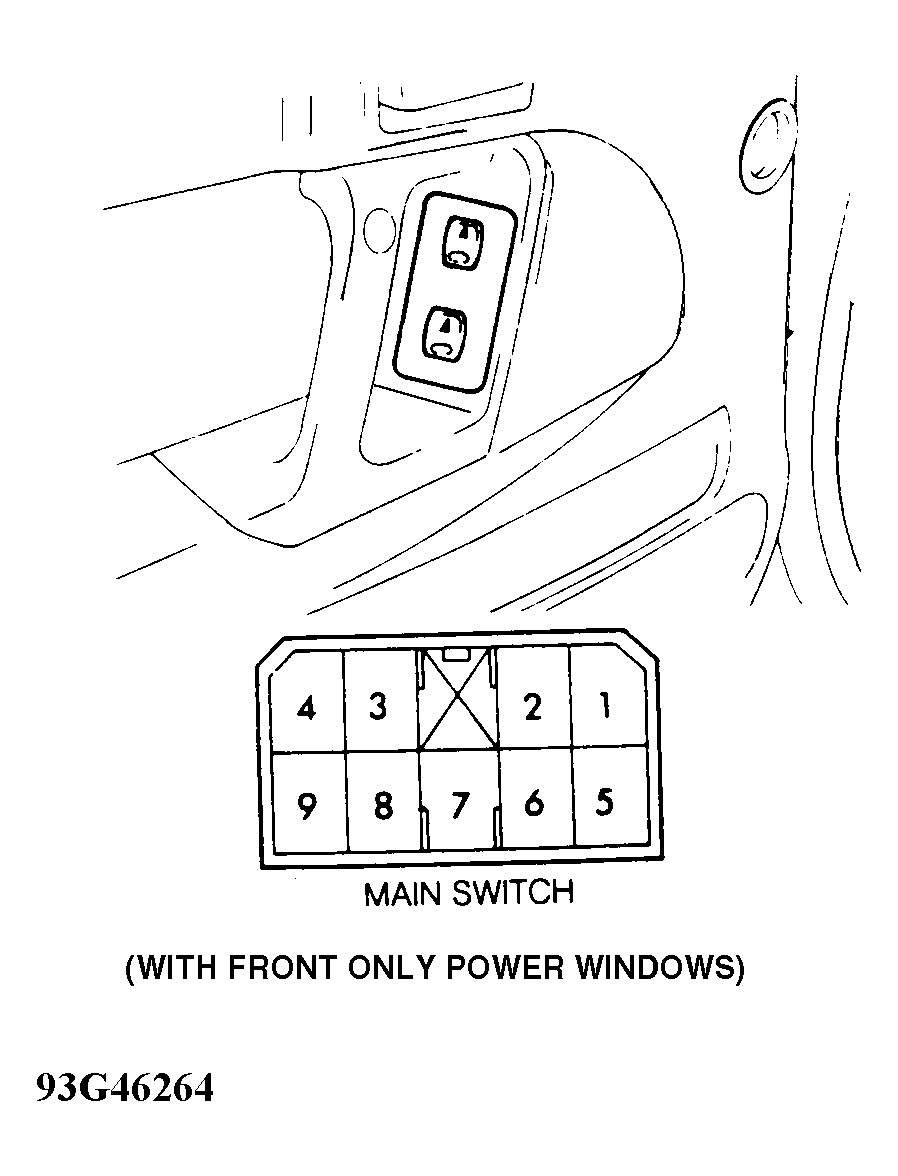 4 3 2 1
9 8 7 6 5

MAIN SWITCH

(WITH FRONT ONLY POWER WINDOWS)

93G46264