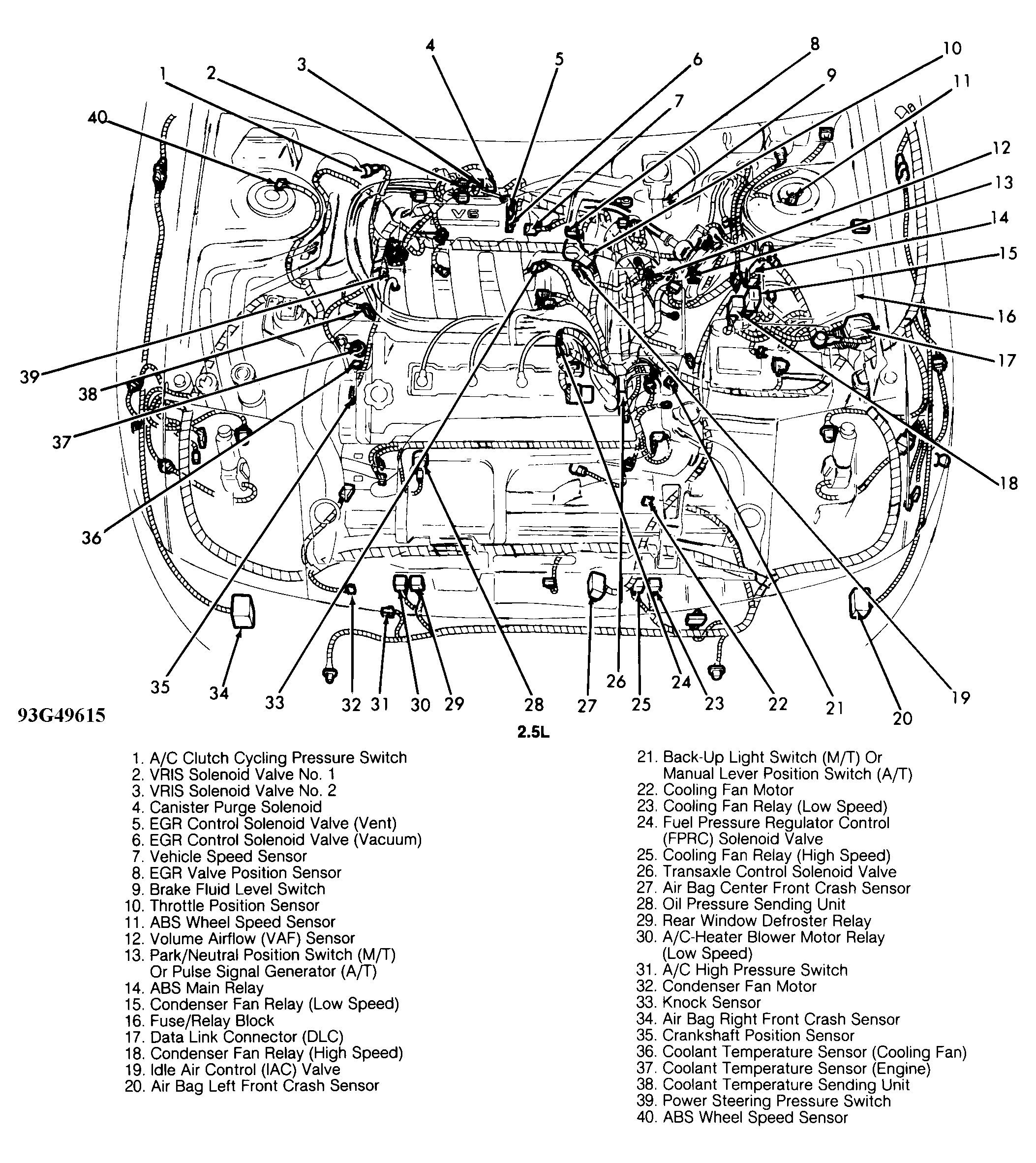 1 2 3 4 5 6 7 8 9 10 11 12 13 14 15 16 17 18 19 20 21 22 23 24 25 26 27 28 29 30 31 32 33 34 35 36 37 38 39 40

V6

93G49615

2.5L

1. A/C Clutch Cycling Pressure Switch
2. VRIS Solenoid Valve No. 1
3. VRIS Solenoid Valve No. 2
4. Canister Purge Solenoid
5. EGR Control Solenoid Valve (Vent)
6. EGR Control Solenoid Valve (Vacuum)
7. Vehicle Speed Sensor
8. EGR Valve Position Sensor
9. Brake Fluid Level Switch
10. Throttle Position Sensor
11. ABS Wheel Speed Sensor
12. Volume Airflow (VAF) Sensor
13. Park/Neutral Position Switch (M/T) Or Pulse Signal Generator (A/T)
14. ABS Main Relay
15. Condenser Fan Relay (Low Speed)
16. Fuse/Relay Block
17. Data Link Connector (DLC)
18. Condenser Fan Relay (High Speed)
19. Idle Air Control (IAC) Valve
20. Air Bag Left Front Crash Sensor

21. Back-Up Light Switch (M/T) Or Manual Lever Position Switch (A/T)
22. Cooling Fan Motor
23. Cooling Fan Relay (Low Speed)
24. Fuel Pressure Regulator Control (FPRC) Solenoid Valve
25. Cooling Fan Relay (High Speed)
26. Transaxle Control Solenoid Valve
27. Air Bag Center Front Crash Sensor
28. Oil Pressure Sending Unit
29. Rear Window Defroster Relay
30. A/C-Heater Blower Motor Relay (Low Speed)
31. A/C High Pressure Switch
32. Condenser Fan Motor
33. Knock Sensor
34. Air Bag Right Front Crash Sensor
35. Crankshaft Position Sensor
36. Coolant Temperature Sensor (Cooling Fan)
37. Coolant Temperature Sensor (Engine)
38. Coolant Temperature Sending Unit
39. Power Steering Pressure Switch
40. ABS Wheel Speed Sensor