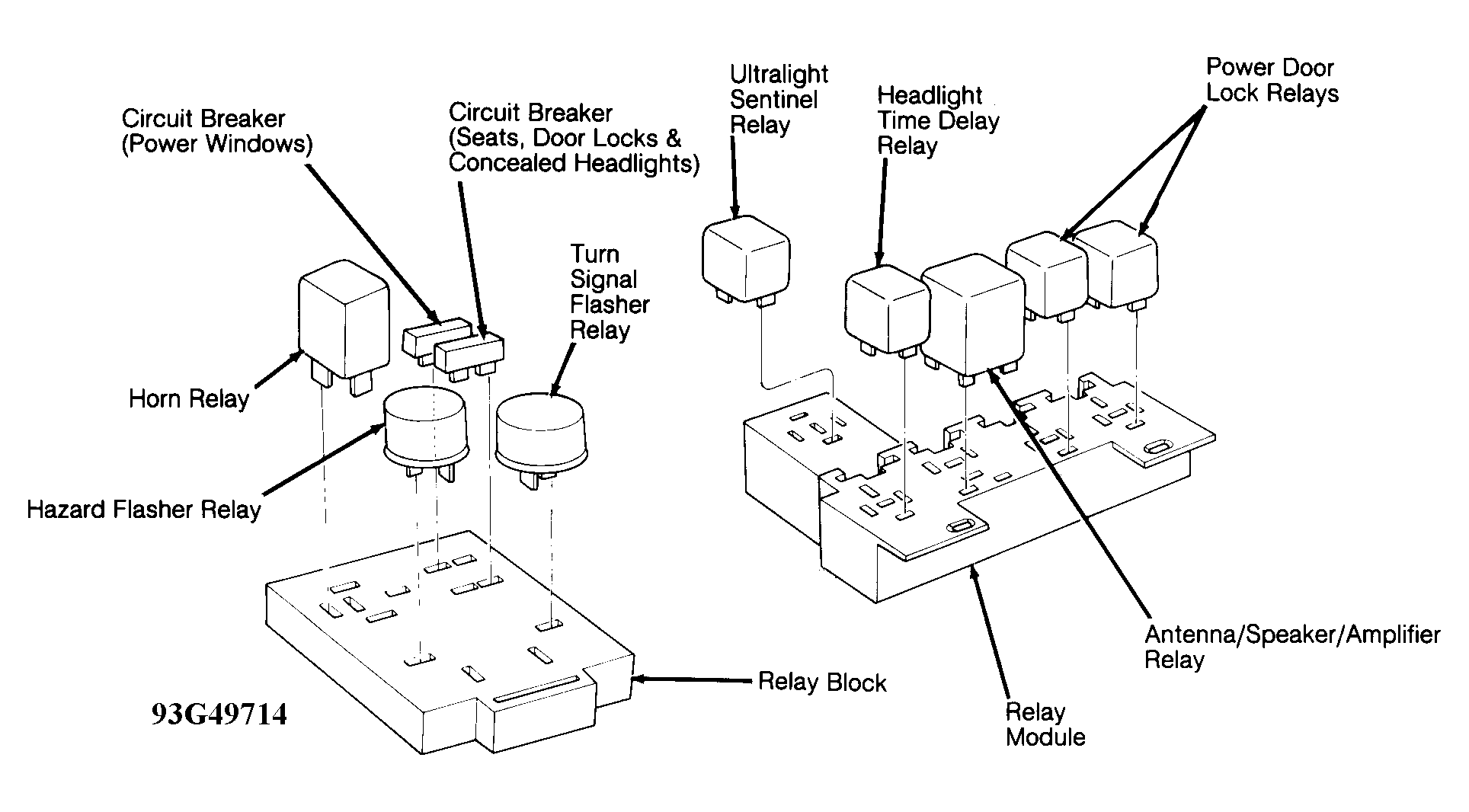 Circuit Breaker
(Power Windows)

Circuit Breaker
(Seats, Door Locks &
Concealed Headlights)

Ultralight
Sentinel
Relay

Headlight
Time Delay
Relay

Power Door
Lock Relays

Turn
Signal
Flasher
Relay

Horn Relay

Hazard Flasher Relay

Relay Block

93G49714

Antenna/Speaker/Amplifier
Relay

Relay
Module