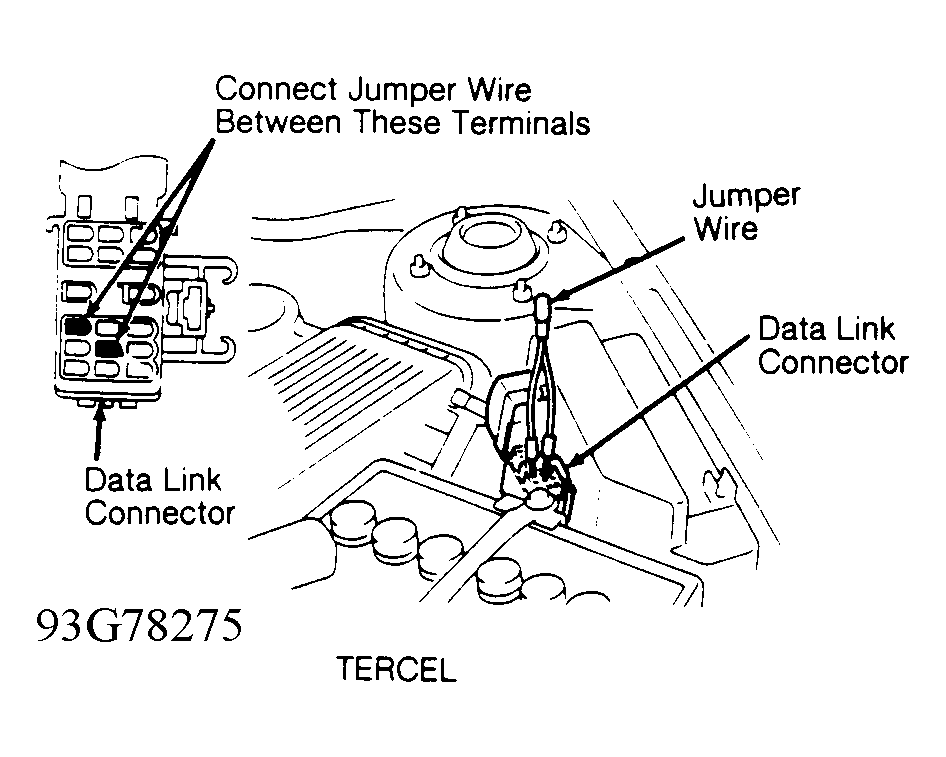 Connect Jumper Wire Between These Terminals

Jumper Wire

Data Link Connector

Data Link Connector

93G78275

TERCEL