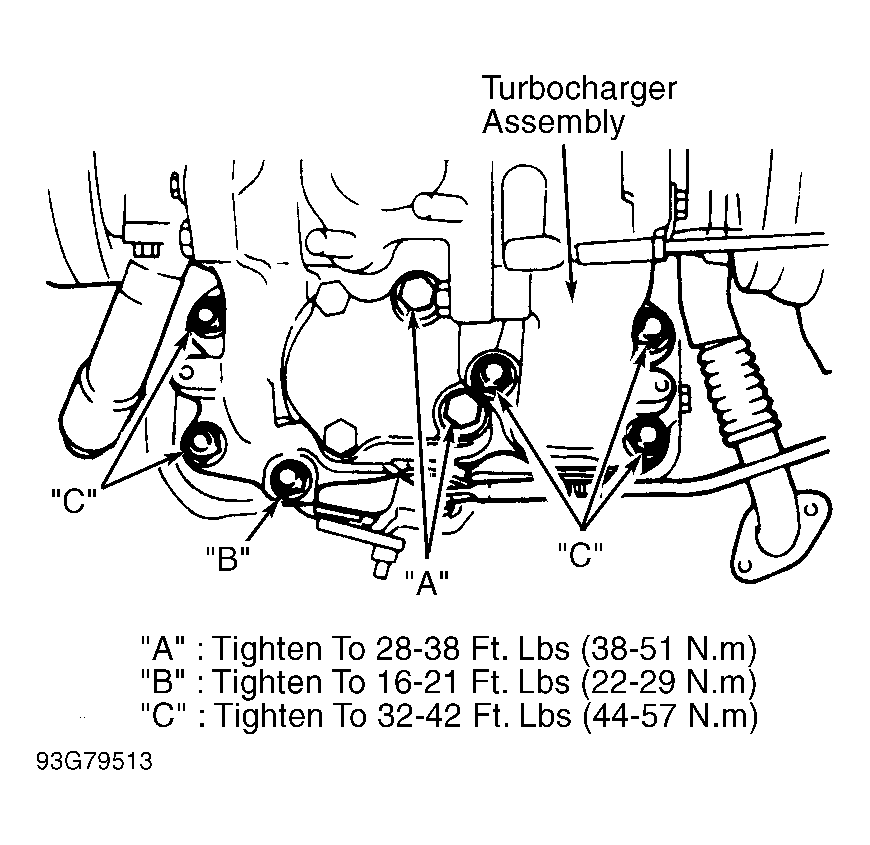 Turbocharger Assembly

"C"

"B"

"A"

"C"

"A" : Tighten To 28-38 Ft. Lbs (38-51 N.m)
"B" : Tighten To 16-21 Ft. Lbs (22-29 N.m)
"C" : Tighten To 32-42 Ft. Lbs (44-57 N.m)

93G79513