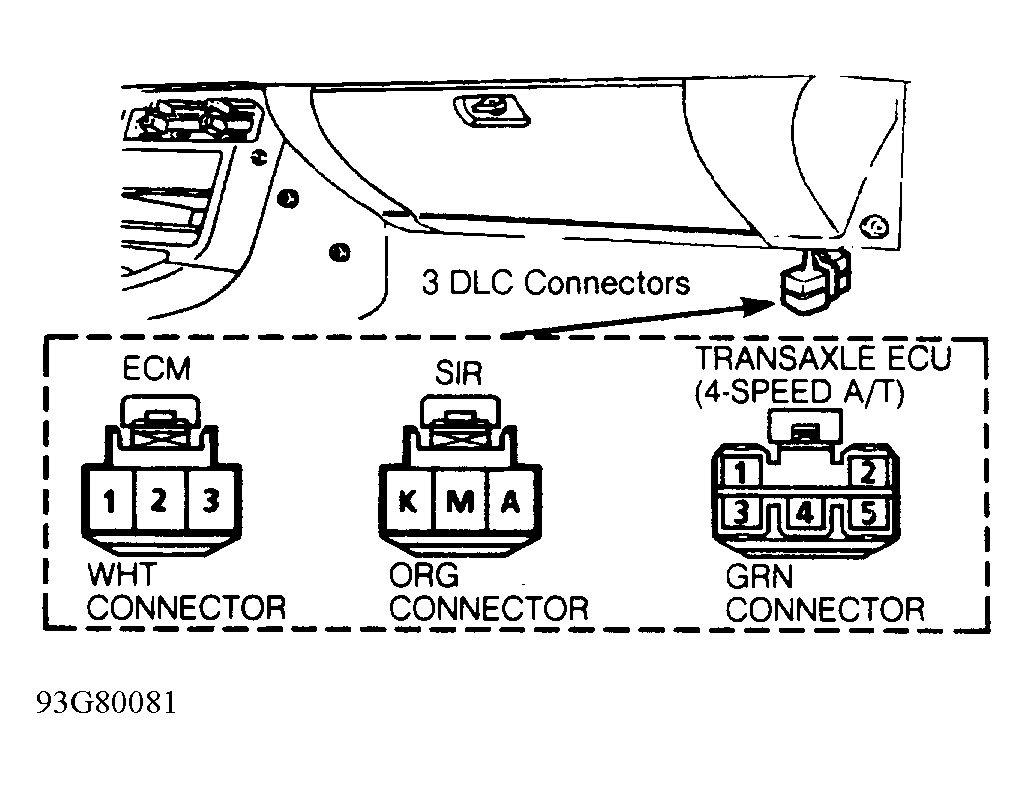 3 DLC Connectors

ECM
1 2 3
WHT CONNECTOR

SIR
K M A
ORG CONNECTOR

TRANSAXLE ECU (4-SPEED A/T)
1 2
3 4 5
GRN CONNECTOR

93G80081