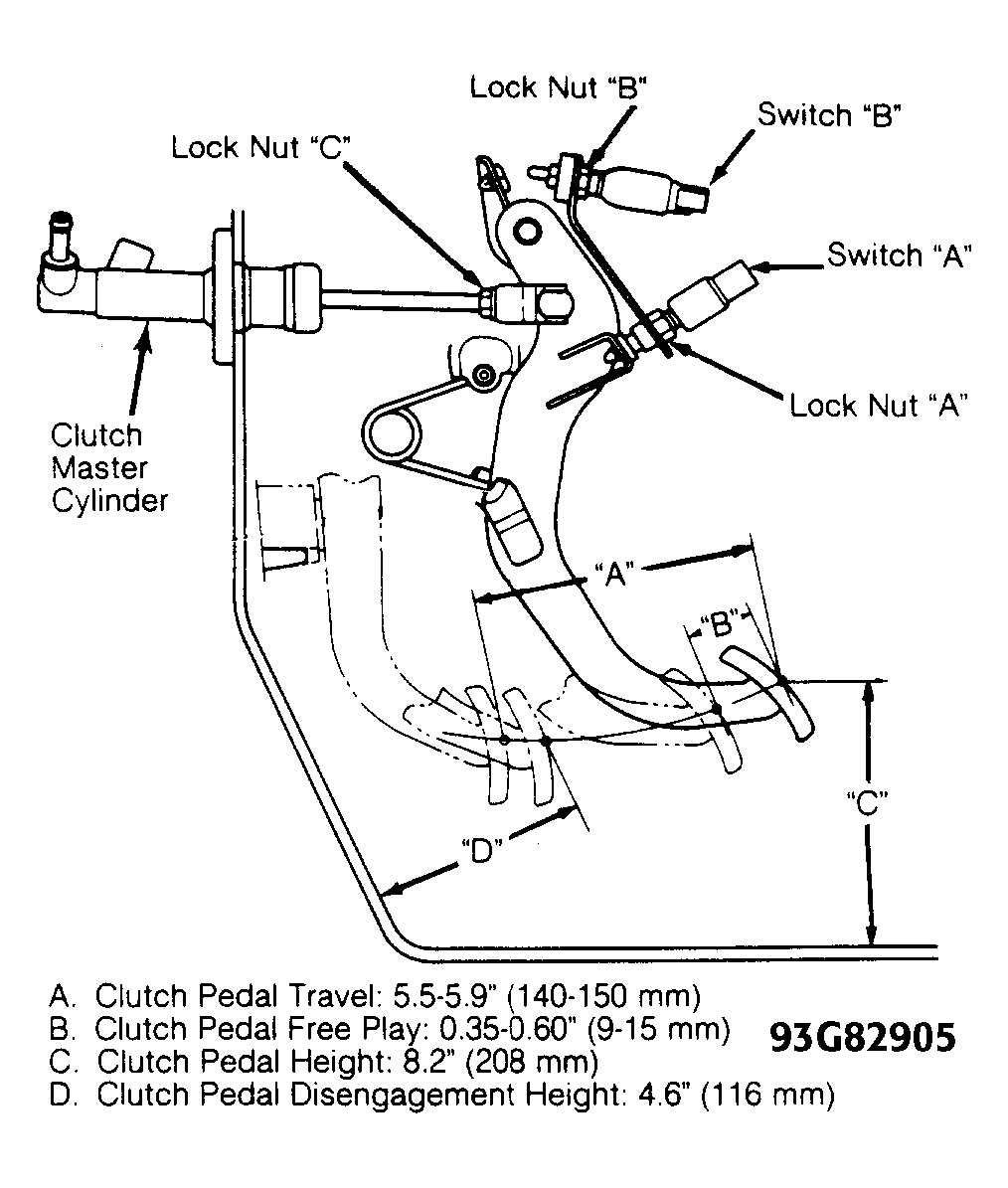 Lock Nut "B"

Switch "B"

Lock Nut "C"

Switch "A"

Lock Nut "A"

Clutch Master Cylinder

"A"

"B"

"C"

"D"

A. Clutch Pedal Travel: 5.5-5.9" (140-150 mm)
B. Clutch Pedal Free Play: 0.35-0.60" (9-15 mm)
C. Clutch Pedal Height: 8.2" (208 mm)
D. Clutch Pedal Disengagement Height: 4.6" (116 mm)

93G82905