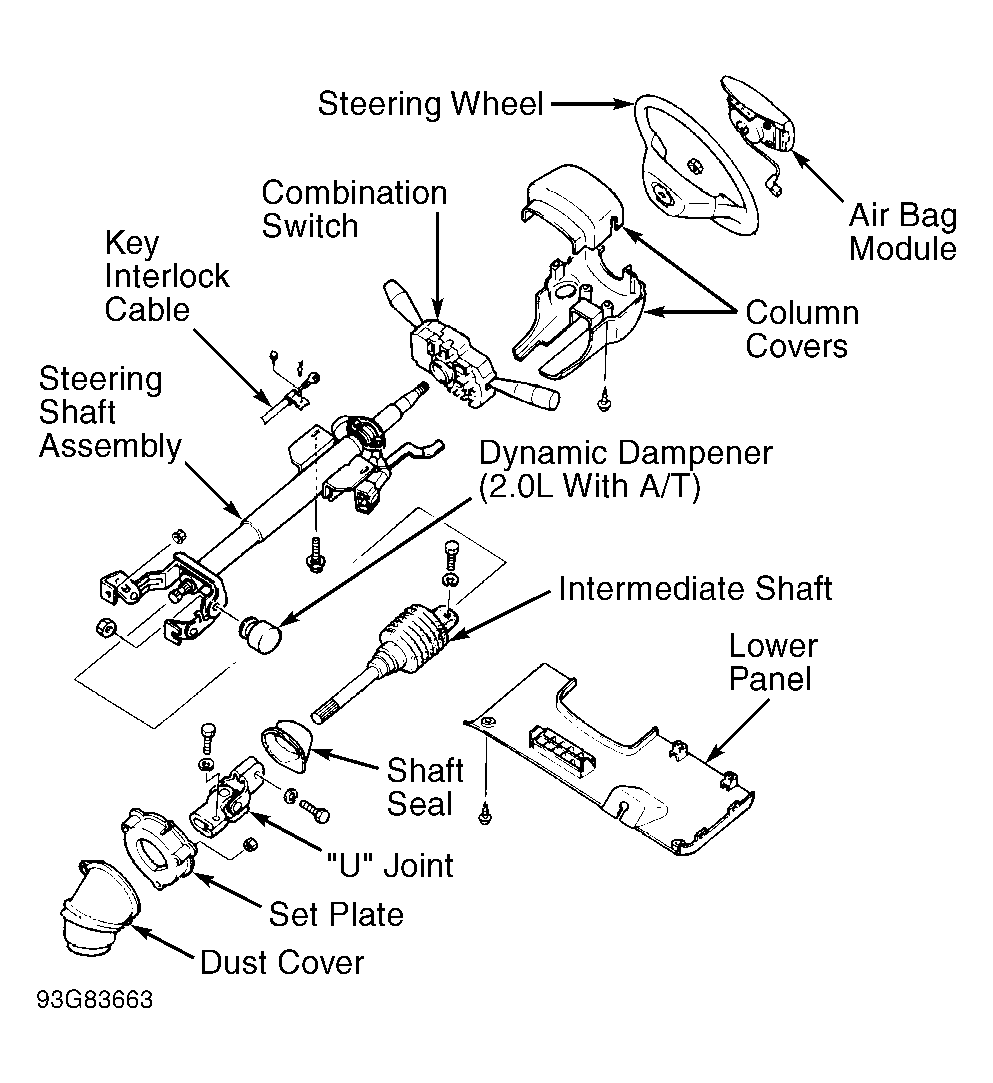 Steering Wheel

Air Bag Module

Combination Switch

Key Interlock Cable

Column Covers

Steering Shaft Assembly

Dynamic Dampener (2.0L With A/T)

Intermediate Shaft

Lower Panel

Shaft Seal

"U" Joint

Set Plate

Dust Cover

93G83663