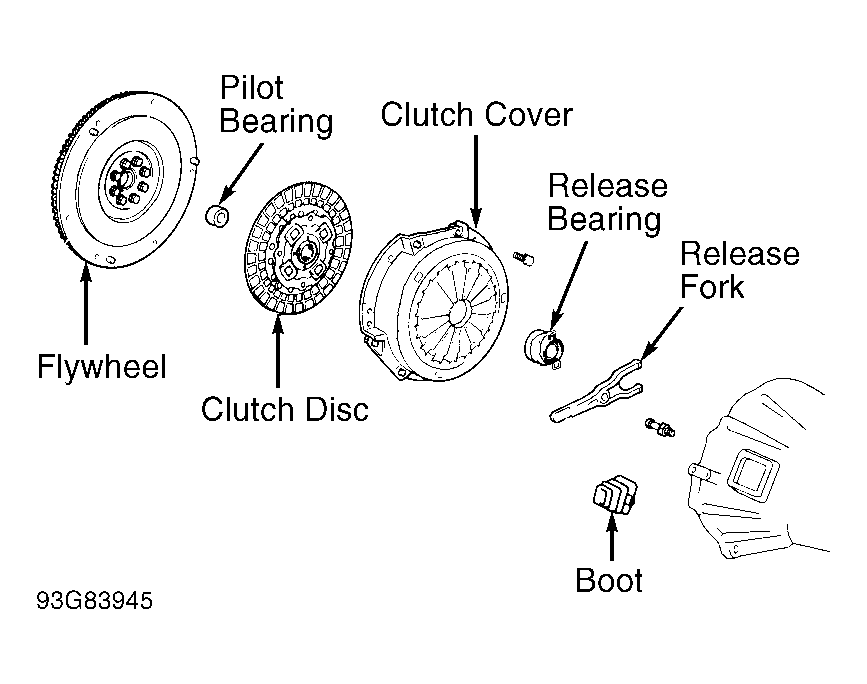 Pilot Bearing

Clutch Cover

Release Bearing

Release Fork

Flywheel

Clutch Disc

Boot

93G83945