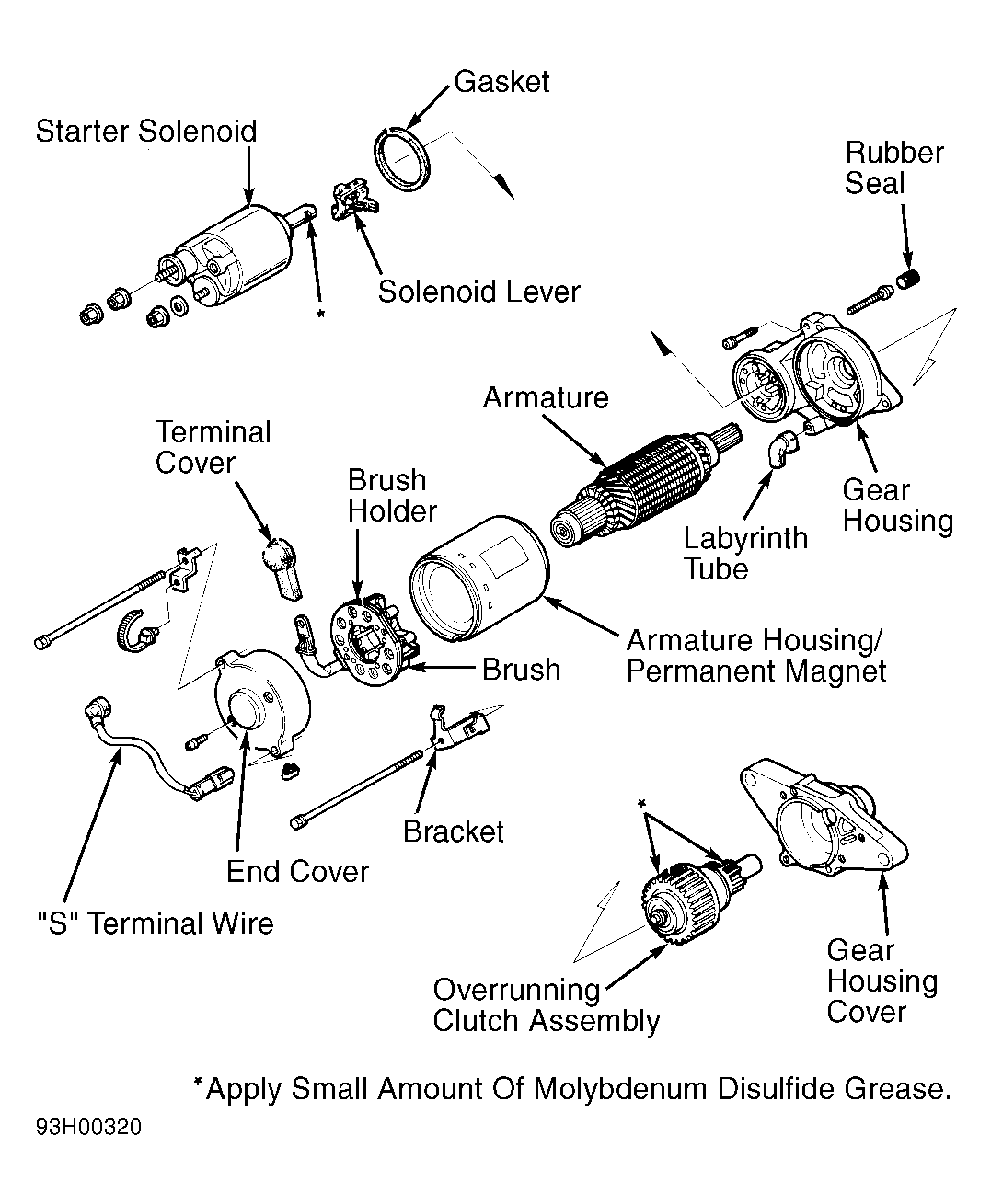 Gasket

Starter Solenoid

Rubber Seal

Solenoid Lever

*

Armature

Terminal Cover

Brush Holder

Gear Housing

Labyrinth Tube

Armature Housing/ Permanent Magnet

Brush

Bracket

End Cover

"S" Terminal Wire

*

Overrunning Clutch Assembly

Gear Housing Cover

*Apply Small Amount Of Molybdenum Disulfide Grease.

93H00320