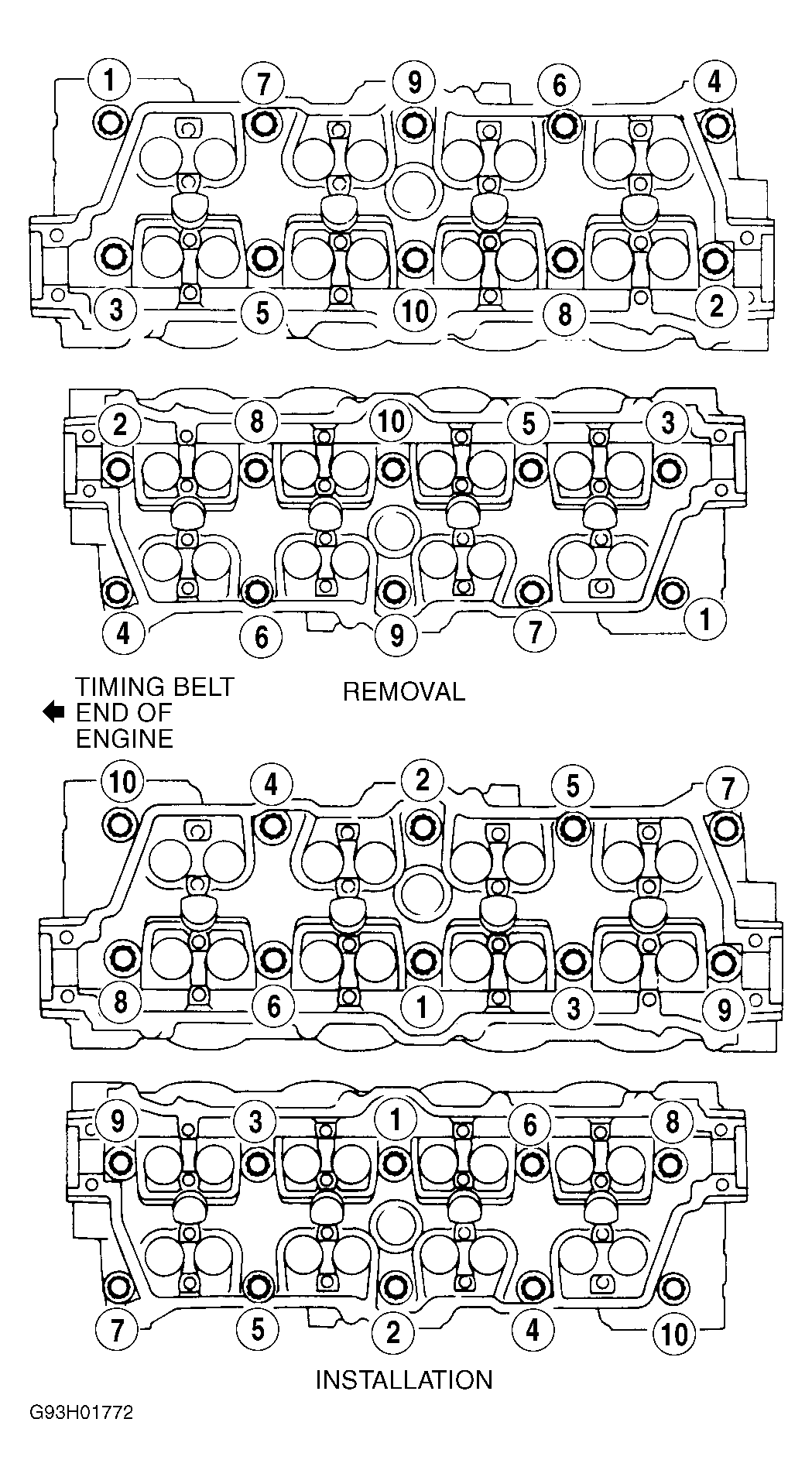 1 7 9 6 4

3 5 10 8 2

2 8 10 5 3

4 6 9 7 1

TIMING BELT END OF ENGINE

REMOVAL

10 4 2 5 7

8 6 1 3 9

9 3 1 6 8

7 5 2 4 10

INSTALLATION

G93H01772