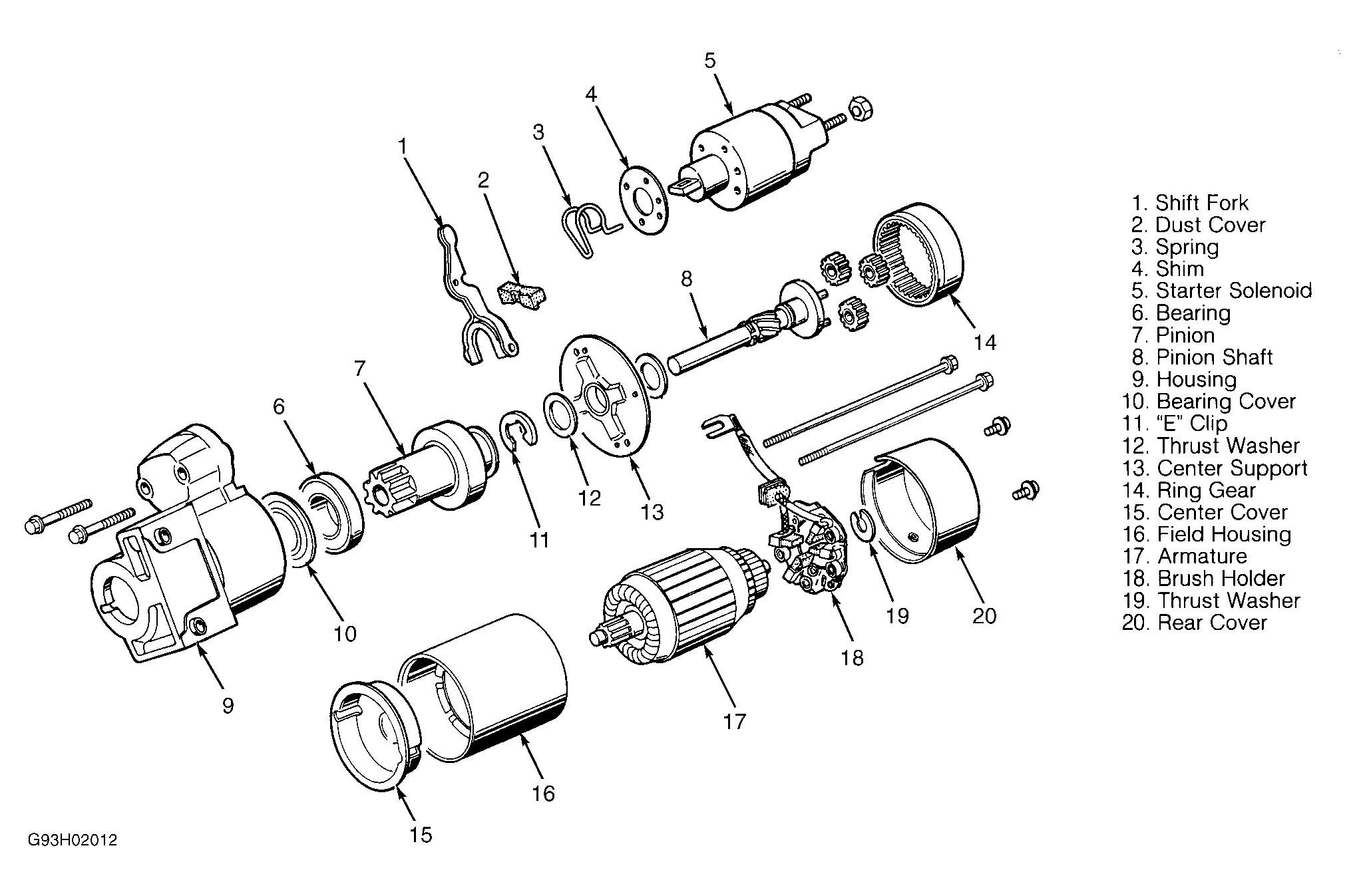 5
4
3
1
2
8
14
7
6
12
13
11
10
9
19
20
18
17
16
15

1. Shift Fork
2. Dust Cover
3. Spring
4. Shim
5. Starter Solenoid
6. Bearing
7. Pinion
8. Pinion Shaft
9. Housing
10. Bearing Cover
11. "E" Clip
12. Thrust Washer
13. Center Support
14. Ring Gear
15. Center Cover
16. Field Housing
17. Armature
18. Brush Holder
19. Thrust Washer
20. Rear Cover

G93H02012