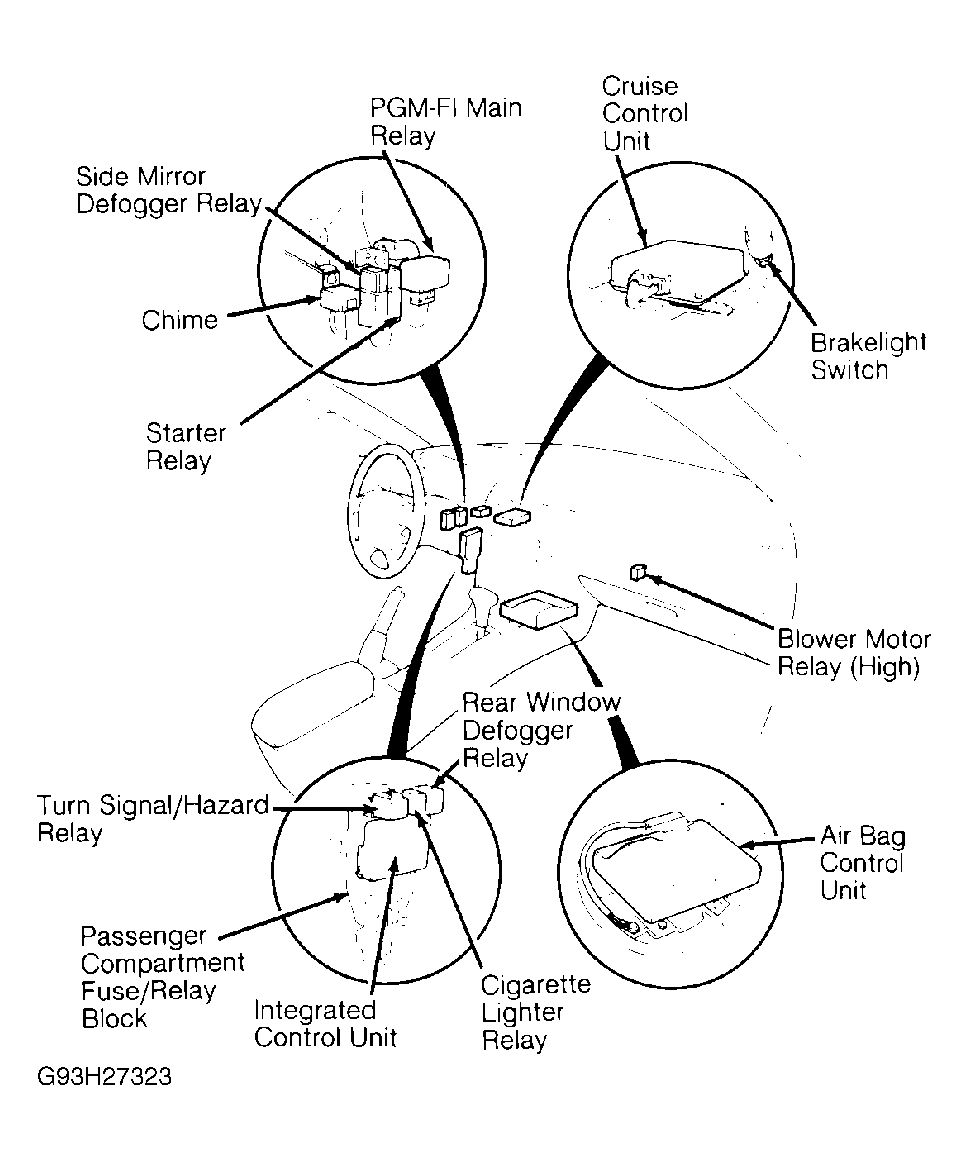 PGM-FI Main Relay

Cruise Control Unit

Side Mirror Defogger Relay

Chime

Brakelight Switch

Starter Relay

Blower Motor Relay (High)

Rear Window Defogger Relay

Turn Signal/Hazard Relay

Air Bag Control Unit

Passenger Compartment Fuse/Relay Block

Integrated Control Unit

Cigarette Lighter Relay

G93H27323