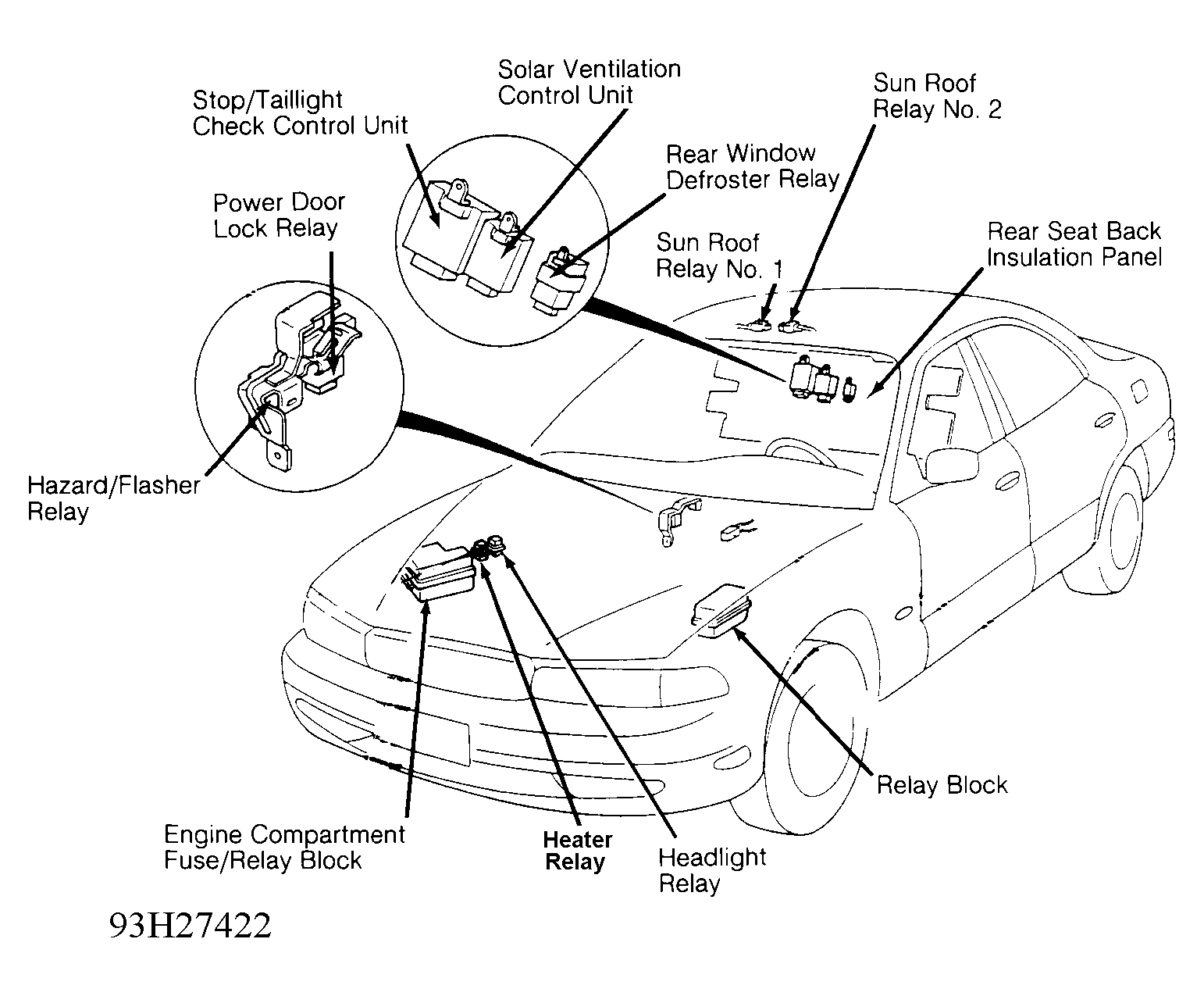 Solar Ventilation Control Unit

Stop/Taillight Check Control Unit

Sun Roof Relay No. 2

Rear Window Defroster Relay

Power Door Lock Relay

Sun Roof Relay No. 1

Rear Seat Back Insulation Panel

Hazard/Flasher Relay

Relay Block

Engine Compartment Fuse/Relay Block

Heater Relay

Headlight Relay

93H27422