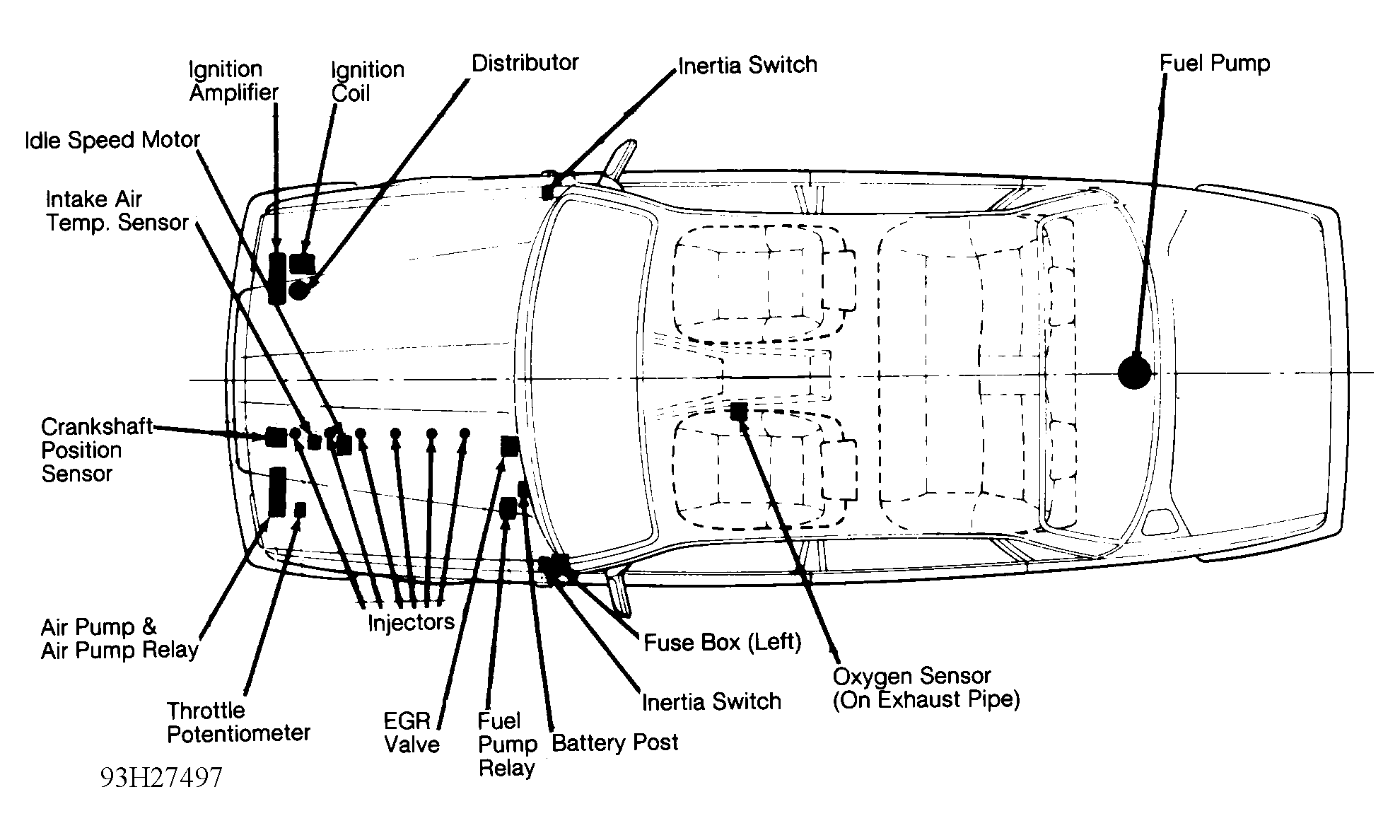 Ignition Amplifier

Ignition Coil

Distributor

Inertia Switch

Fuel Pump

Idle Speed Motor

Intake Air Temp. Sensor

Crankshaft Position Sensor

Air Pump & Air Pump Relay

Throttle Potentiometer

Injectors

EGR Valve

Fuel Pump Relay

Battery Post

Fuse Box (Left)

Inertia Switch

Oxygen Sensor (On Exhaust Pipe)

93H27497