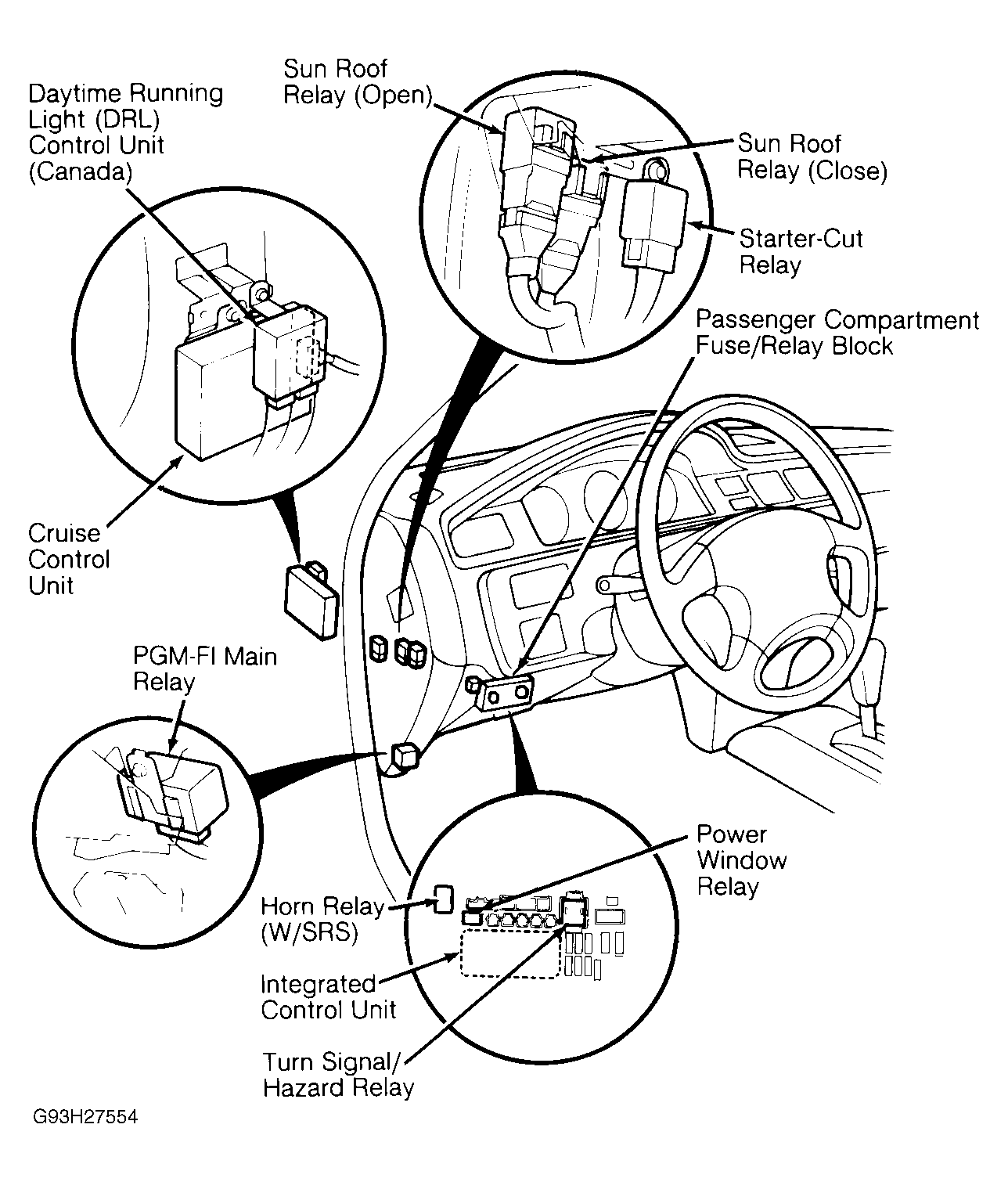 Daytime Running Light (DRL) Control Unit (Canada)

Sun Roof Relay (Open)

Sun Roof Relay (Close)

Starter-Cut Relay

Passenger Compartment Fuse/Relay Block

Cruise Control Unit

PGM-FI Main Relay

Power Window Relay

Horn Relay (W/SRS)

Integrated Control Unit

Turn Signal/ Hazard Relay

G93H27554