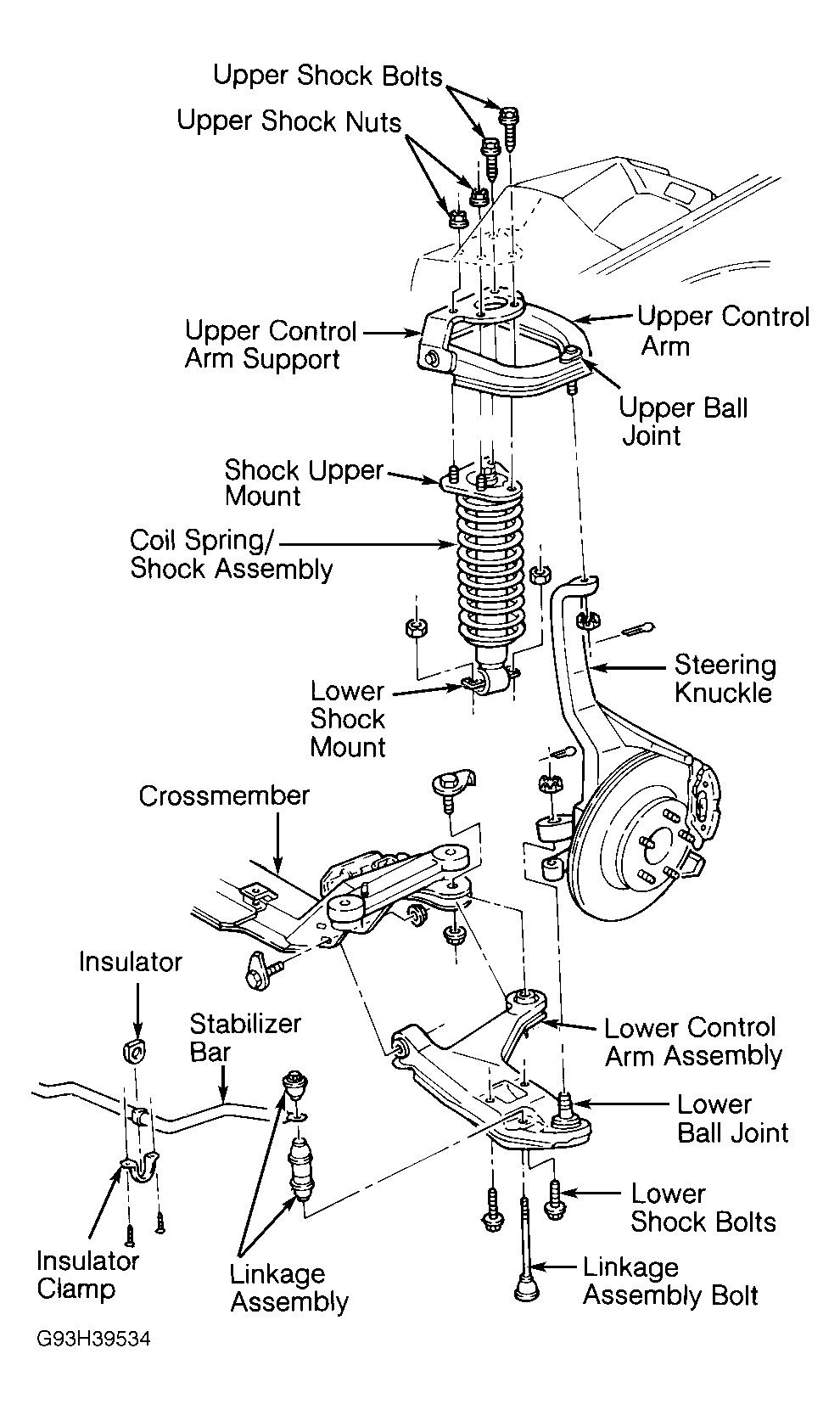 Upper Shock Bolts

Upper Shock Nuts

Upper Control Arm Support

Upper Control Arm

Upper Ball Joint

Shock Upper Mount

Coil Spring/ Shock Assembly

Steering Knuckle

Lower Shock Mount

Crossmember

Insulator

Stabilizer Bar

Lower Control Arm Assembly

Lower Ball Joint

Lower Shock Bolts

Insulator Clamp

Linkage Assembly

Linkage Assembly Bolt

G93H39534