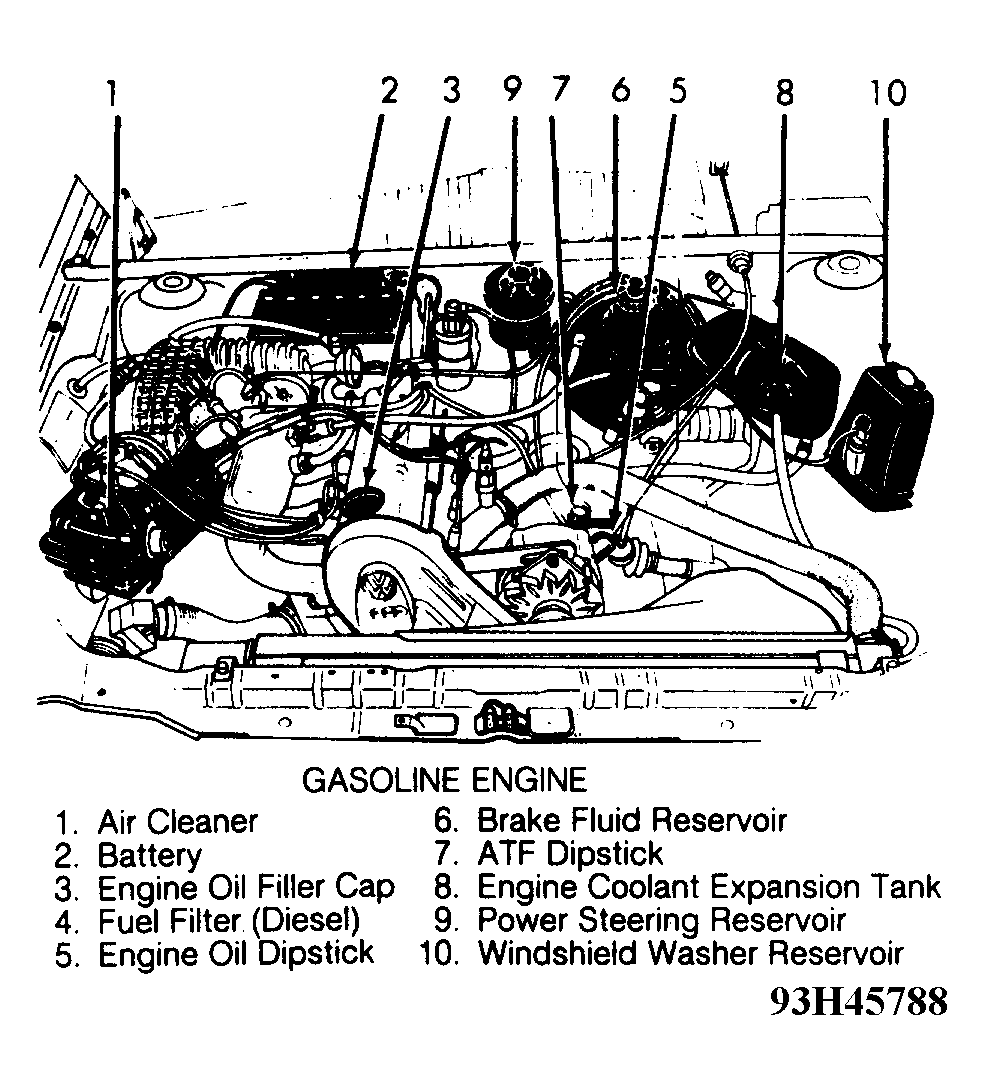 1 2 3 9 7 6 5 8 10

GASOLINE ENGINE

1. Air Cleaner
2. Battery
3. Engine Oil Filler Cap
4. Fuel Filter (Diesel)
5. Engine Oil Dipstick
6. Brake Fluid Reservoir
7. ATF Dipstick
8. Engine Coolant Expansion Tank
9. Power Steering Reservoir
10. Windshield Washer Reservoir

93H45788