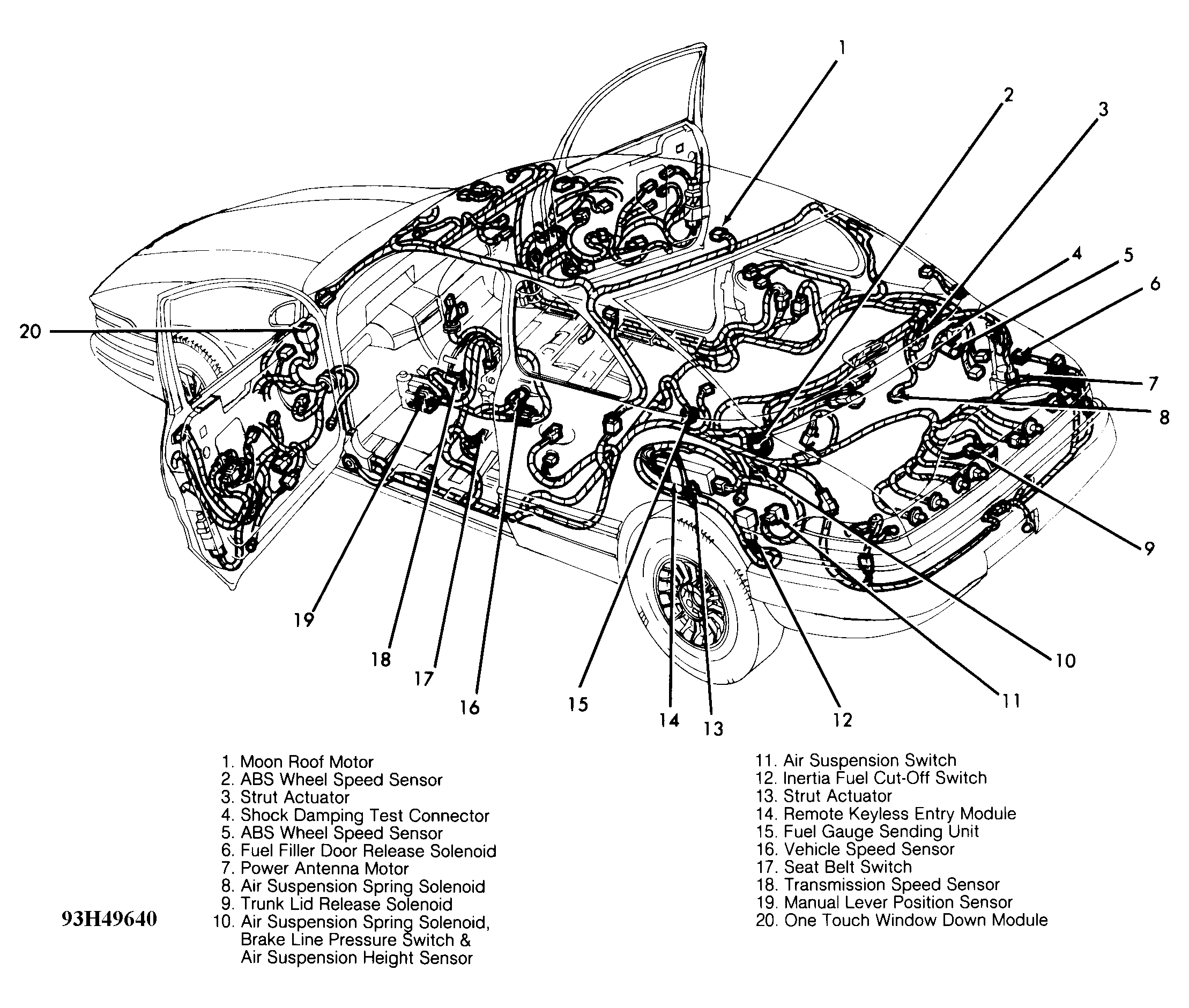 1
2
3
4
5
6
7
8
9
10
11
12
13
14
15
16
17
18
19
20

1. Moon Roof Motor
2. ABS Wheel Speed Sensor
3. Strut Actuator
4. Shock Damping Test Connector
5. ABS Wheel Speed Sensor
6. Fuel Filler Door Release Solenoid
7. Power Antenna Motor
8. Air Suspension Spring Solenoid
9. Trunk Lid Release Solenoid
10. Air Suspension Spring Solenoid, Brake Line Pressure Switch & Air Suspension Height Sensor

11. Air Suspension Switch
12. Inertia Fuel Cut-Off Switch
13. Strut Actuator
14. Remote Keyless Entry Module
15. Fuel Gauge Sending Unit
16. Vehicle Speed Sensor
17. Seat Belt Switch
18. Transmission Speed Sensor
19. Manual Lever Position Sensor
20. One Touch Window Down Module

93H49640