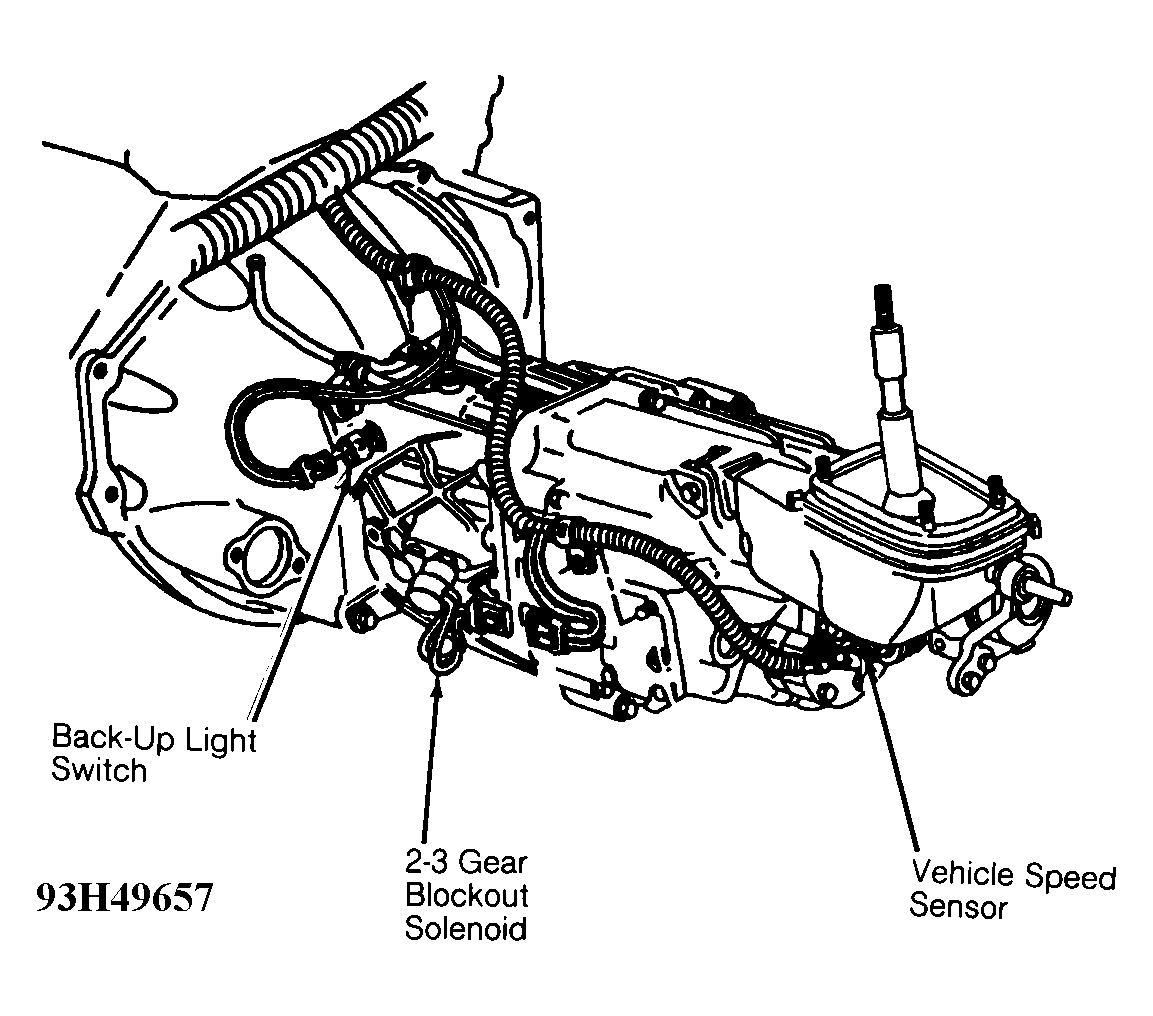 Back-Up Light Switch

2-3 Gear Blockout Solenoid

Vehicle Speed Sensor

93H49657