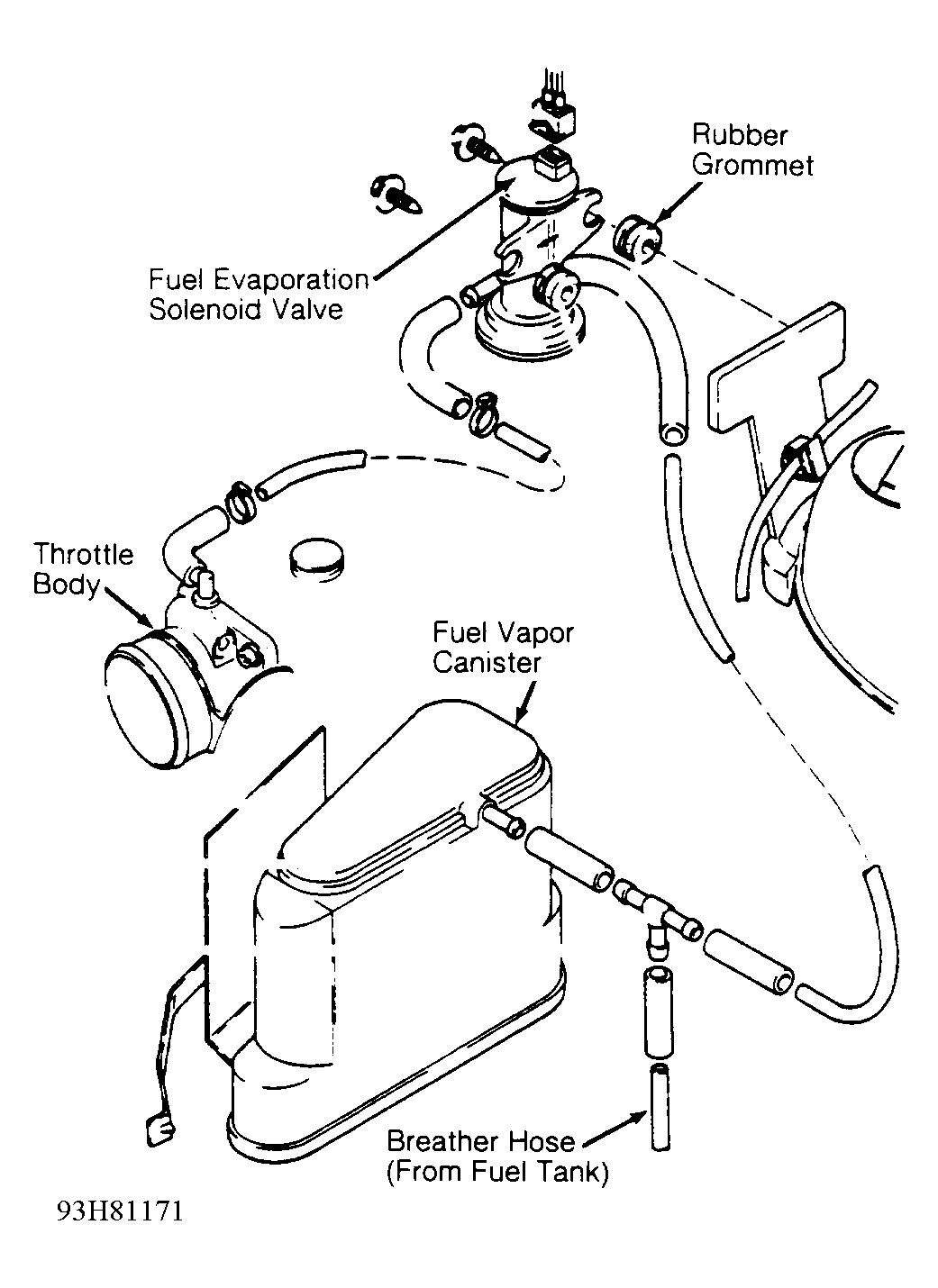 Rubber Grommet

Fuel Evaporation Solenoid Valve

Throttle Body

Fuel Vapor Canister

Breather Hose (From Fuel Tank)

93H81171