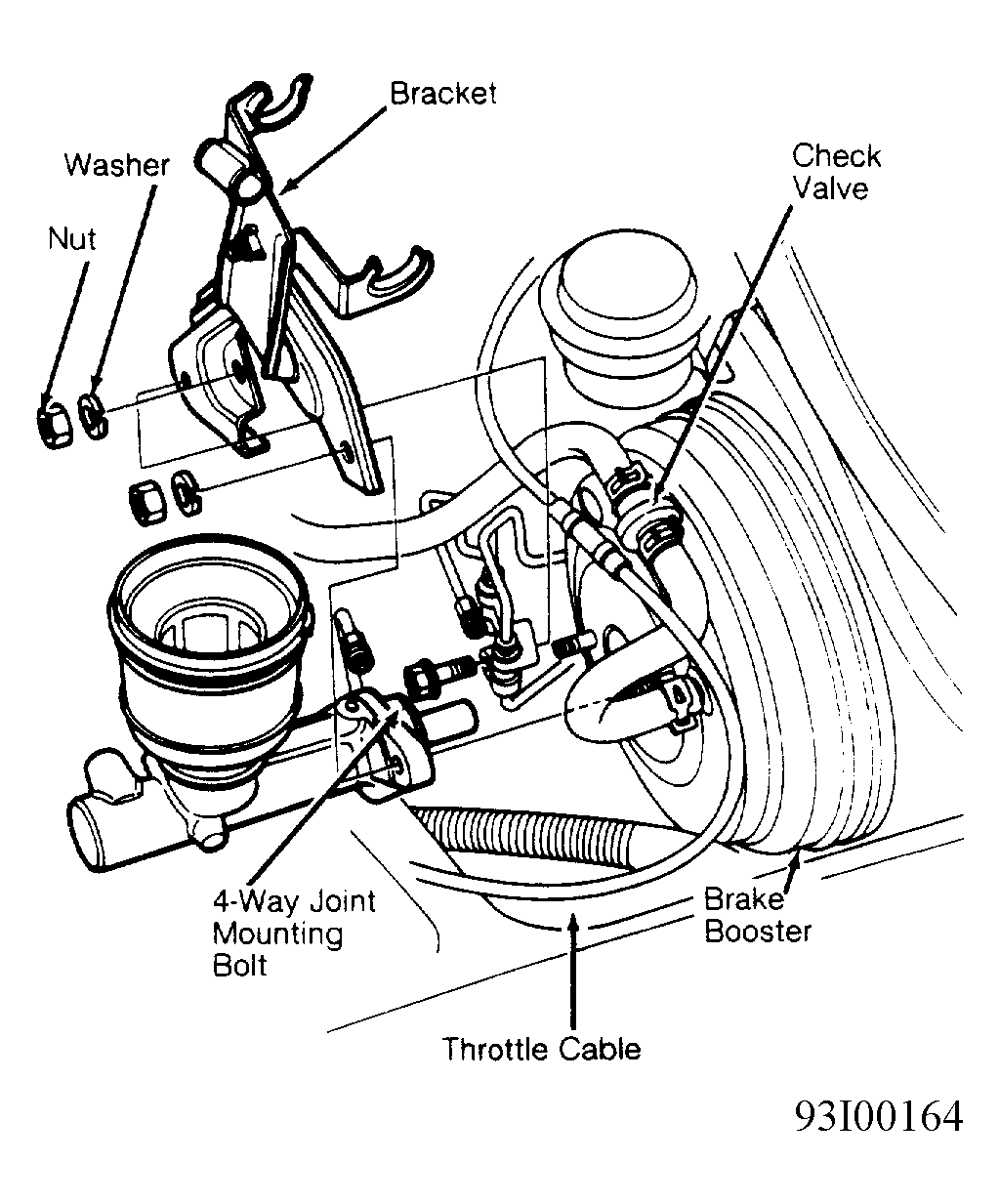 Bracket

Washer

Check Valve

Nut

4-Way Joint Mounting Bolt

Brake Booster

Throttle Cable

93I00164