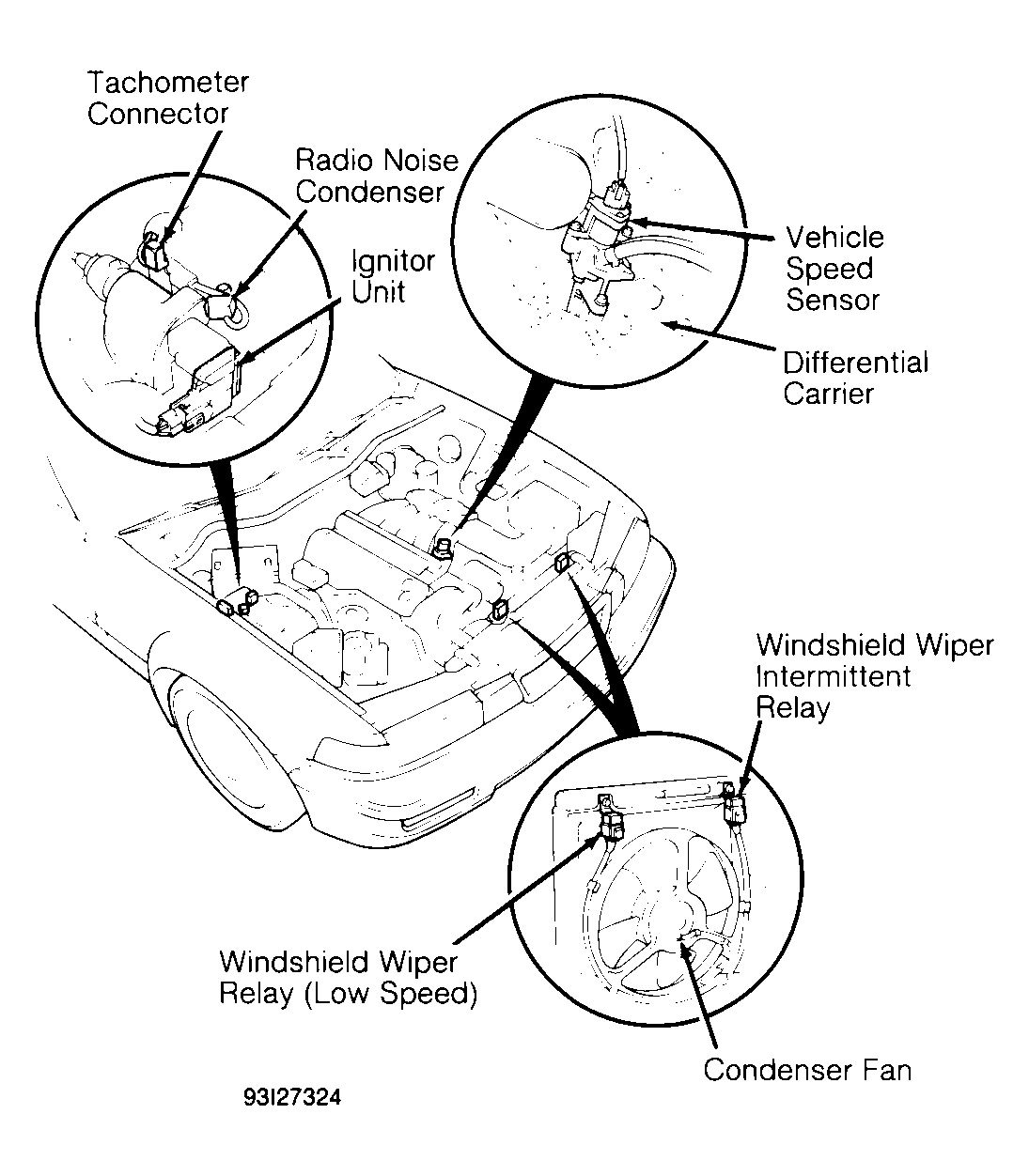 Tachometer Connector

Radio Noise Condenser

Ignitor Unit

Vehicle Speed Sensor

Differential Carrier

Windshield Wiper Intermittent Relay

Windshield Wiper Relay (Low Speed)

Condenser Fan

93I27324