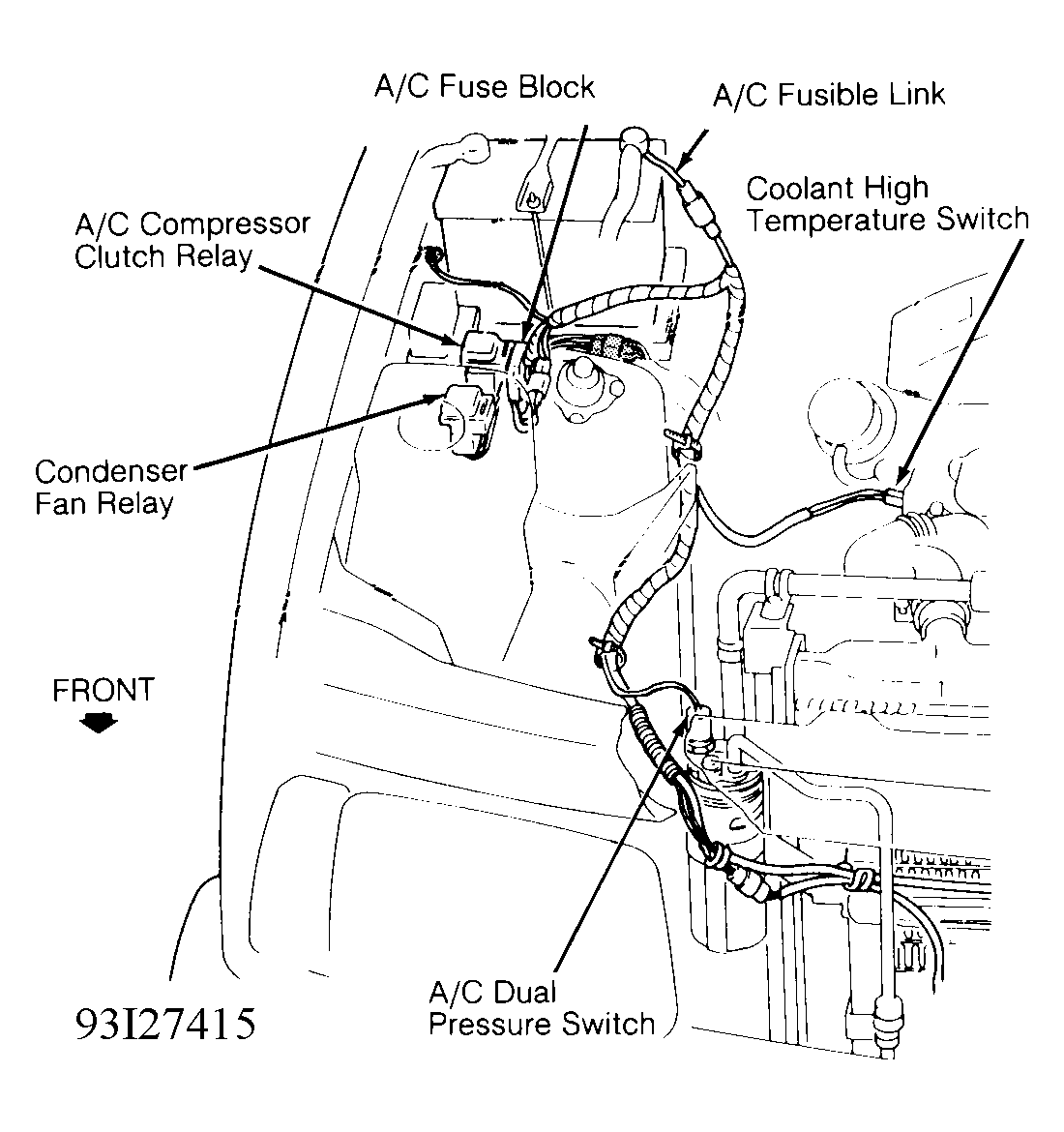 A/C Fuse Block

A/C Fusible Link

Coolant High Temperature Switch

A/C Compressor Clutch Relay

Condenser Fan Relay

FRONT

A/C Dual Pressure Switch

93I27415