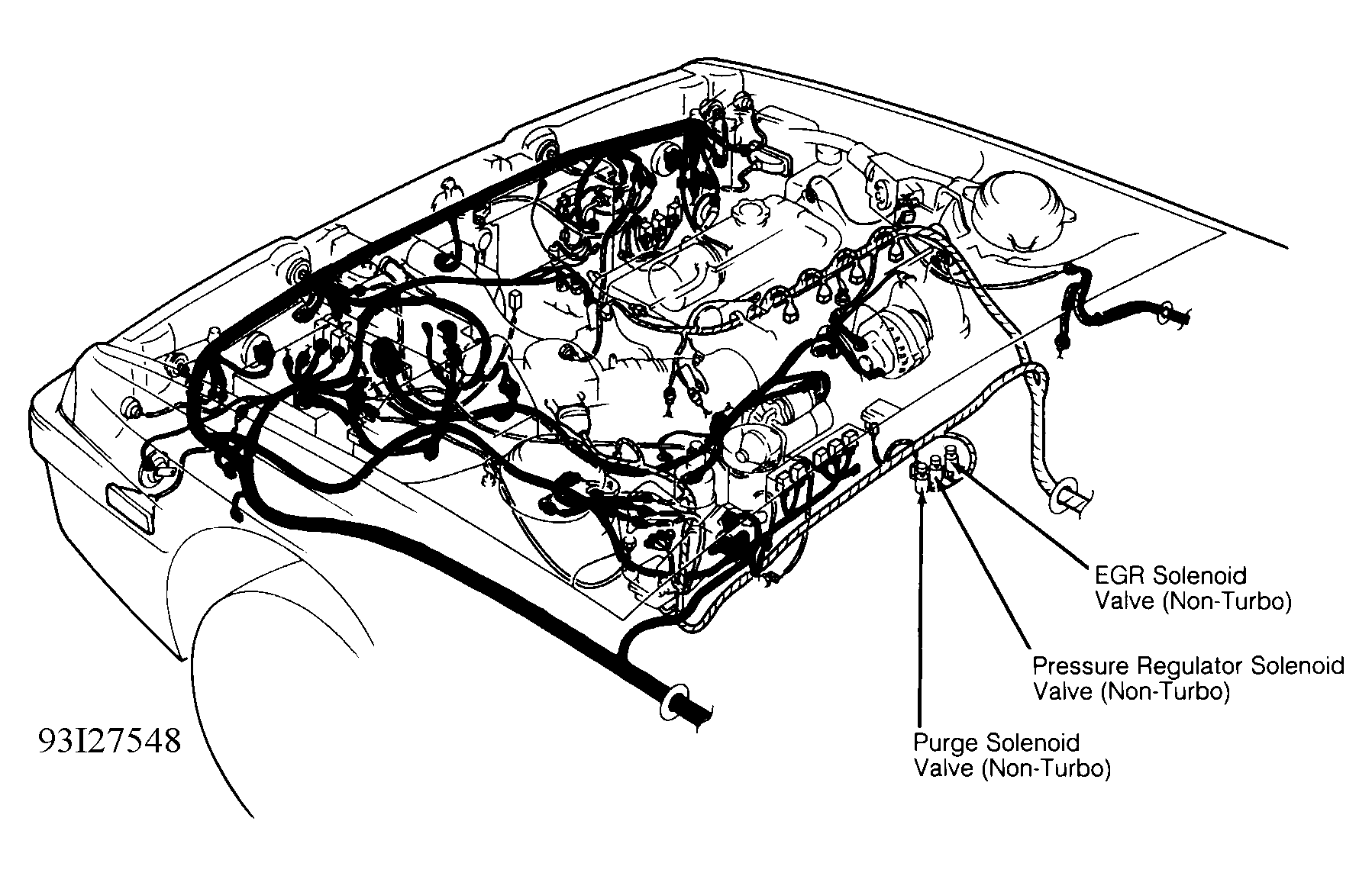 EGR Solenoid Valve (Non-Turbo)

Pressure Regulator Solenoid Valve (Non-Turbo)

Purge Solenoid Valve (Non-Turbo)

93I27548