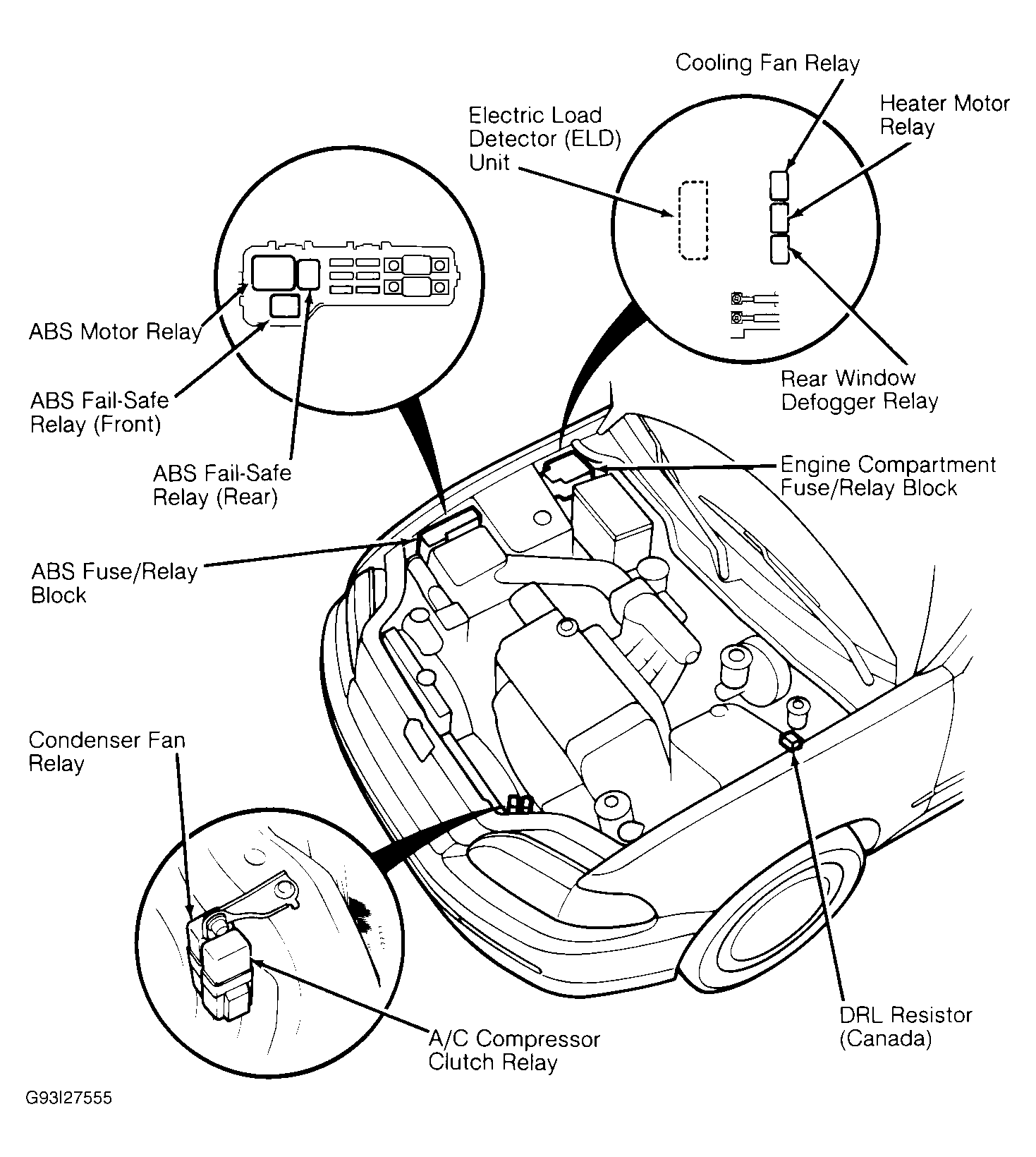 Cooling Fan Relay

Electric Load Detector (ELD) Unit

Heater Motor Relay

ABS Motor Relay

ABS Fail-Safe Relay (Front)

ABS Fail-Safe Relay (Rear)

Rear Window Defogger Relay

Engine Compartment Fuse/Relay Block

ABS Fuse/Relay Block

Condenser Fan Relay

A/C Compressor Clutch Relay

DRL Resistor (Canada)

G93I27555