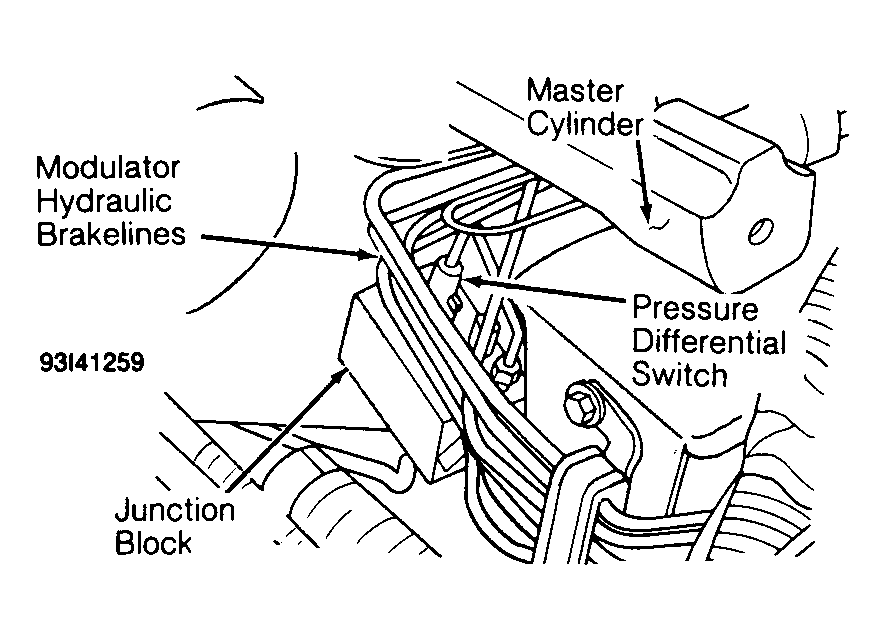 Master Cylinder

Modulator Hydraulic Brakelines

Pressure Differential Switch

93I41259

Junction Block