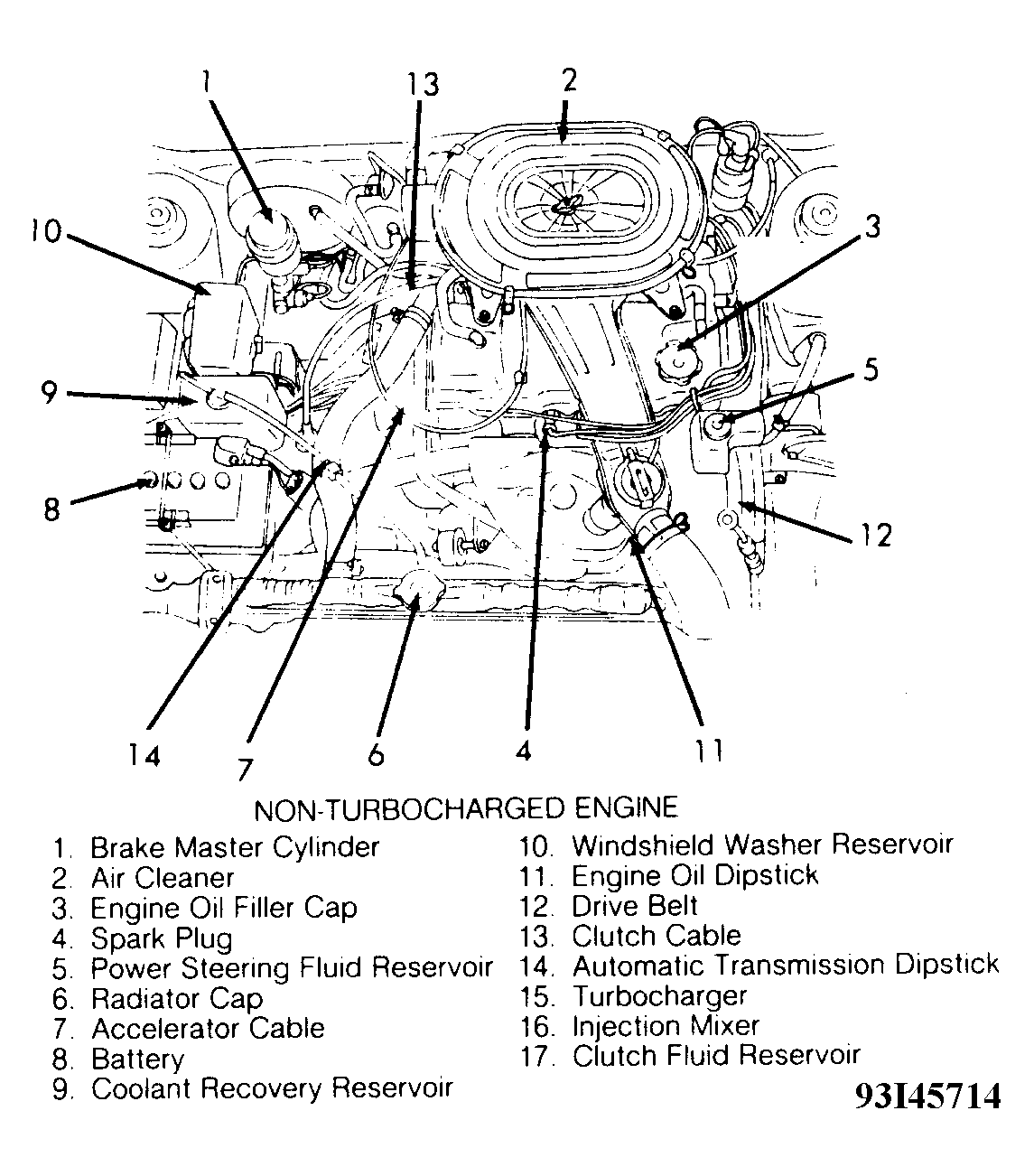 1
13
2
10
3
9
5
8
12
14
7
6
4
11

NON-TURBOCHARGED ENGINE

1. Brake Master Cylinder
2. Air Cleaner
3. Engine Oil Filler Cap
4. Spark Plug
5. Power Steering Fluid Reservoir
6. Radiator Cap
7. Accelerator Cable
8. Battery
9. Coolant Recovery Reservoir

10. Windshield Washer Reservoir
11. Engine Oil Dipstick
12. Drive Belt
13. Clutch Cable
14. Automatic Transmission Dipstick
15. Turbocharger
16. Injection Mixer
17. Clutch Fluid Reservoir

93I45714