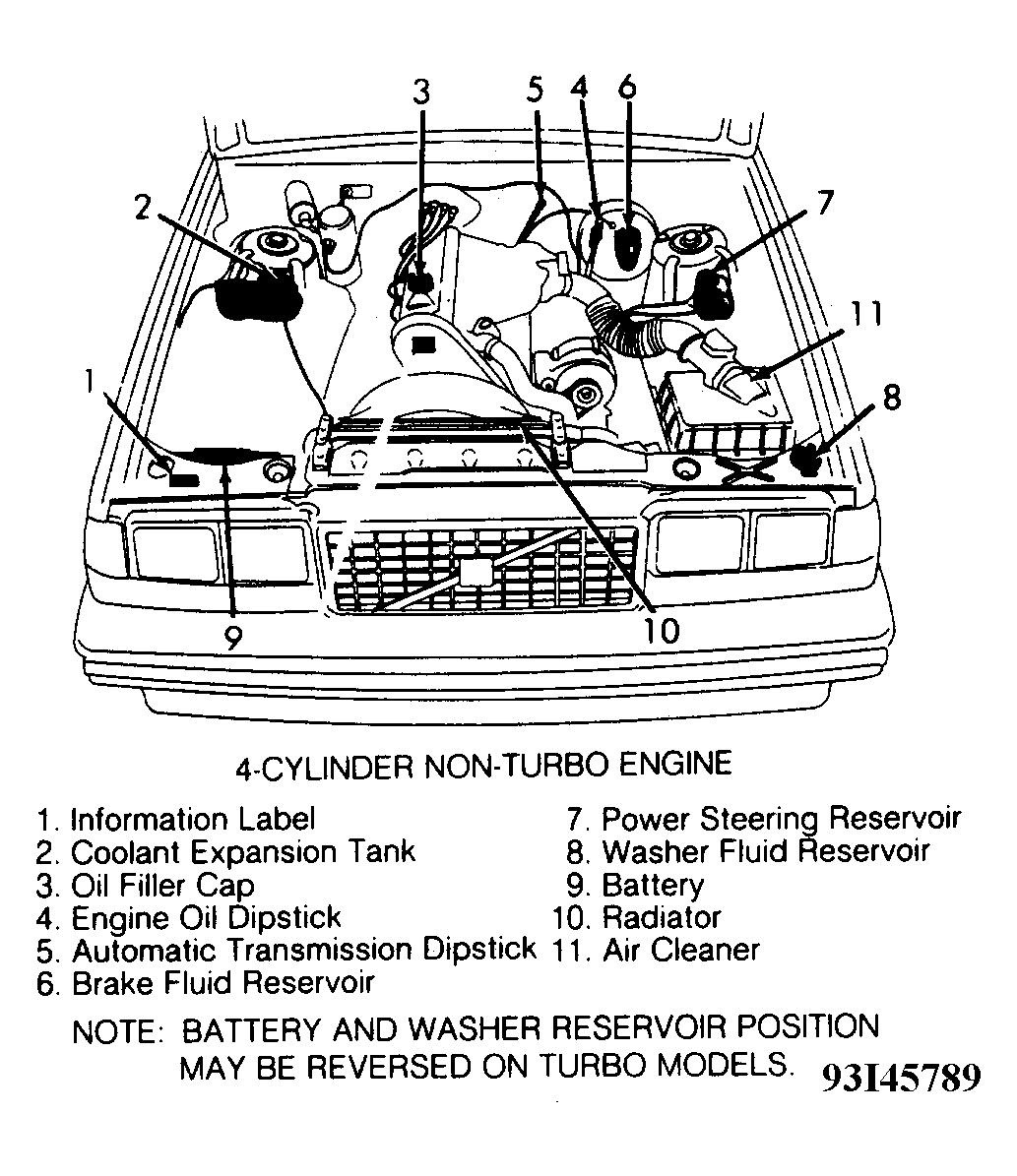 3 5 4 6

2

7

11

1

8

9

10

4-CYLINDER NON-TURBO ENGINE

1. Information Label
2. Coolant Expansion Tank
3. Oil Filler Cap
4. Engine Oil Dipstick
5. Automatic Transmission Dipstick
6. Brake Fluid Reservoir

7. Power Steering Reservoir
8. Washer Fluid Reservoir
9. Battery
10. Radiator
11. Air Cleaner

NOTE: BATTERY AND WASHER RESERVOIR POSITION MAY BE REVERSED ON TURBO MODELS.

93I45789